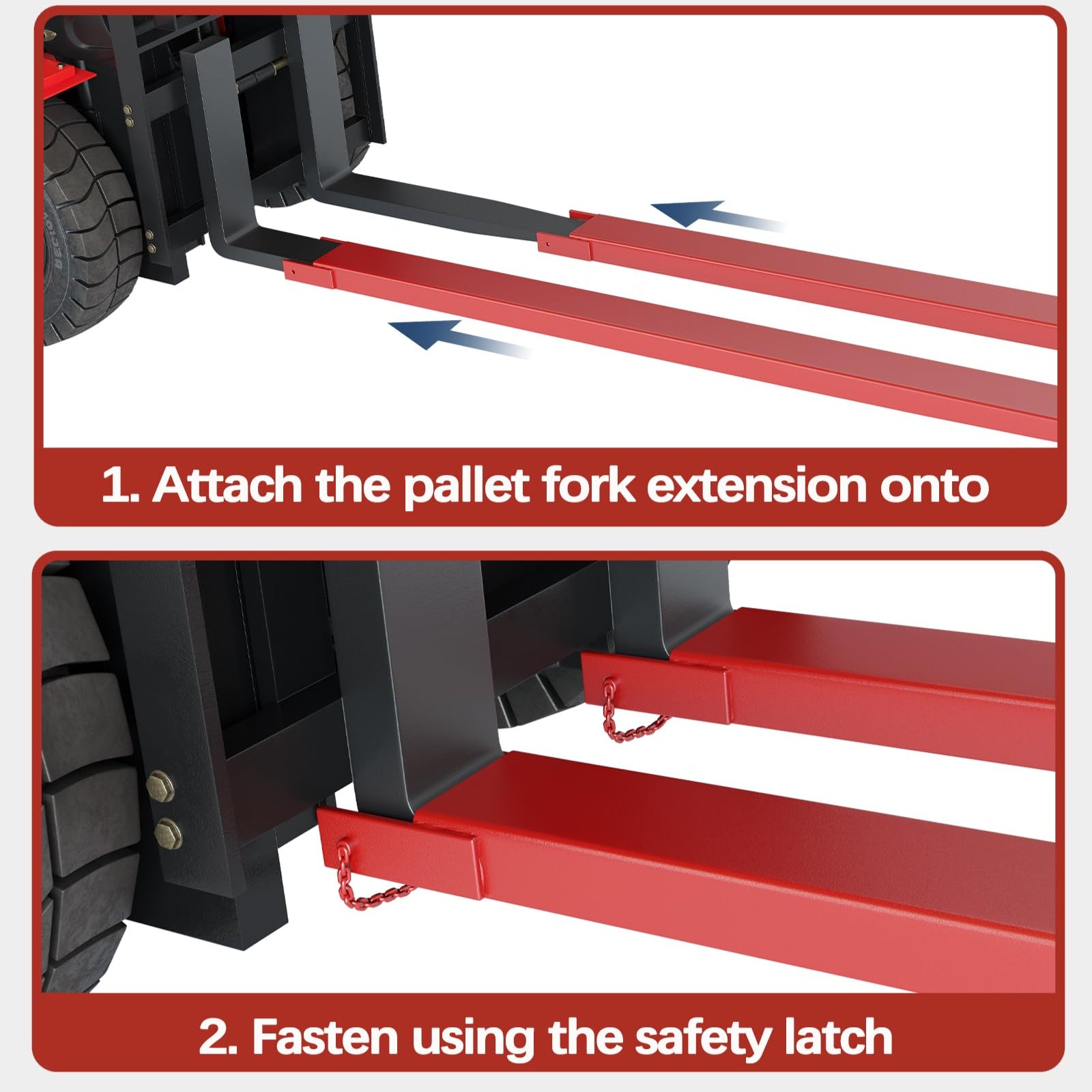 1. Attach the pallet fork extension onto

2. Fasten using the safety latch