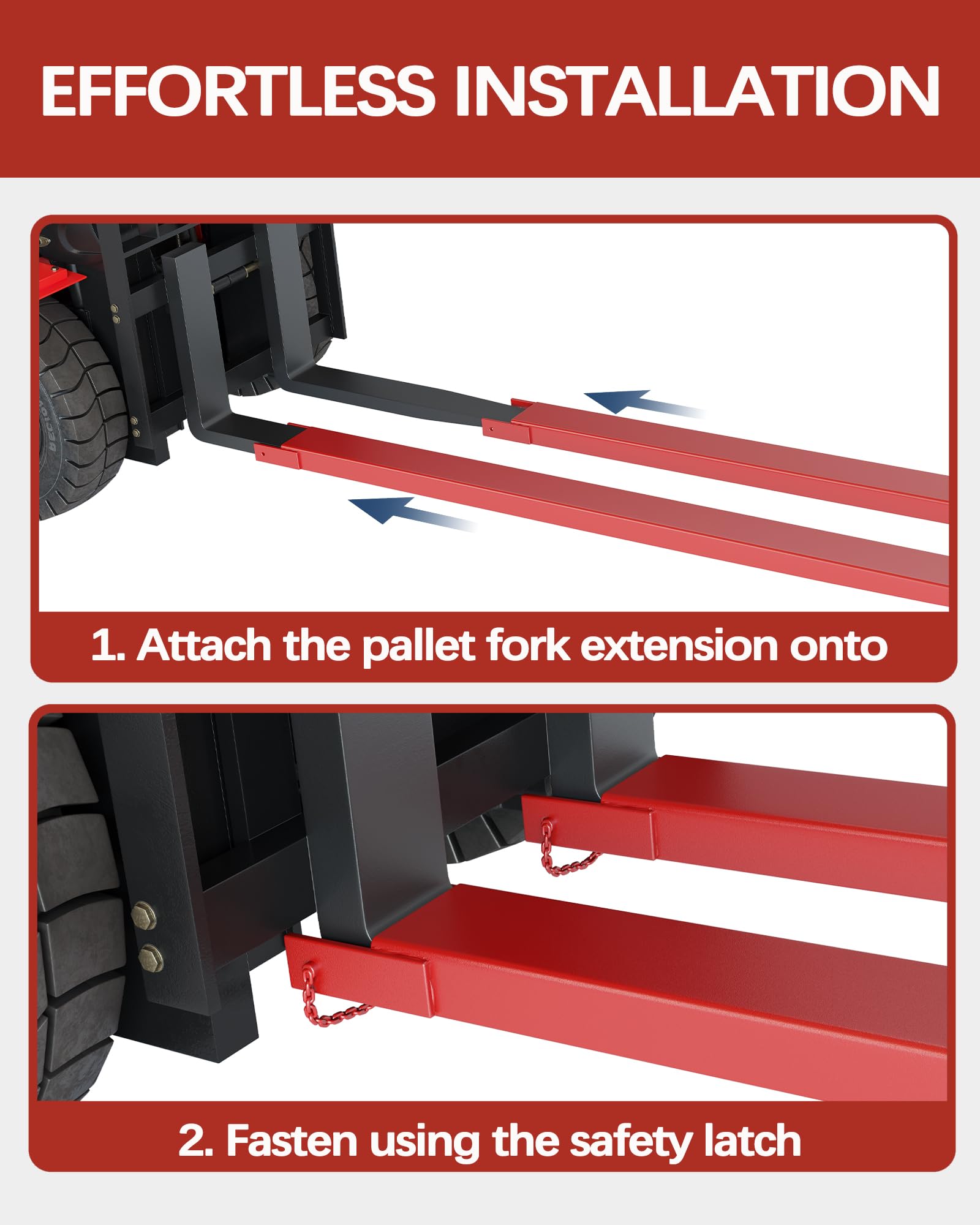 EFFORTLESS INSTALLATION

1. Attach the pallet fork extension onto

2. Fasten using the safety latch