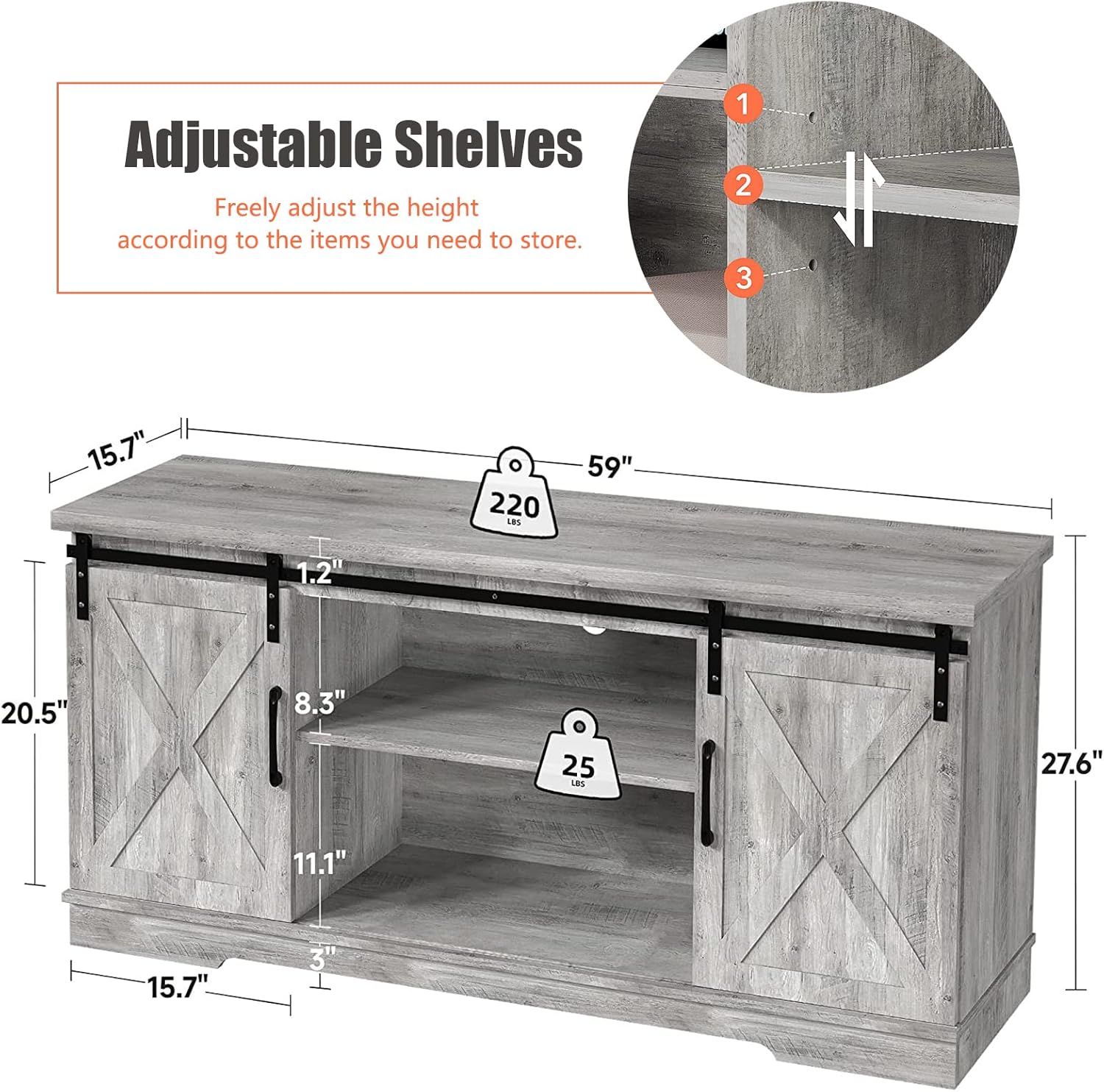 Adjustable Shelves

Freely adjust the height according to the items you need to store.

1
2
3

15.7"
59"
220
LBS
1.2"
20.5"
8.3"
25
LBS
27.6"
11.1"
3"
15.7"