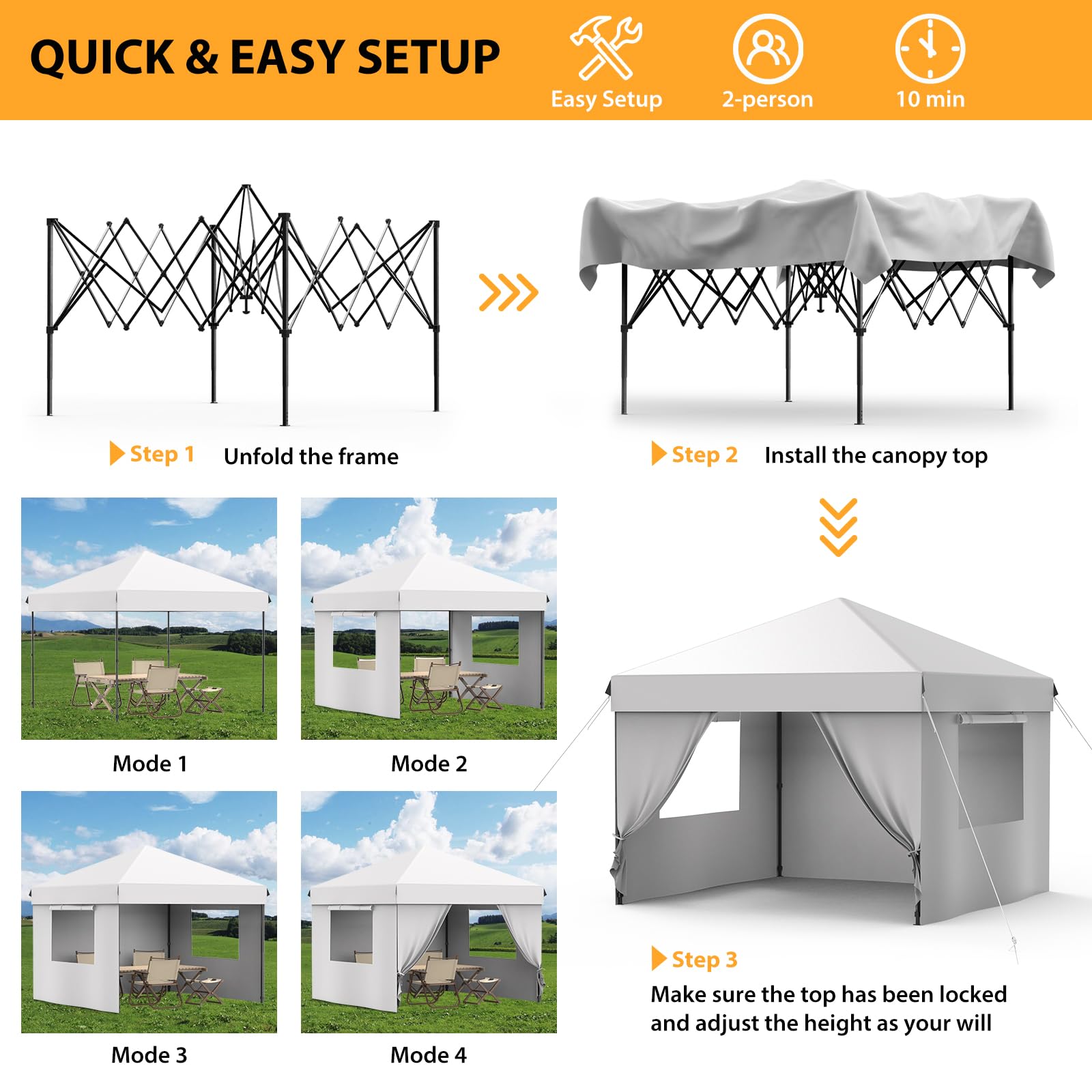 QUICK & EASY SETUP

Easy Setup

2-person

10 min

Step 1 Unfold the frame

Step 2 Install the canopy top

Mode 1

Mode 2

Mode 3

Mode 4

Step 3

Make sure the top has been locked and adjust the height as your will