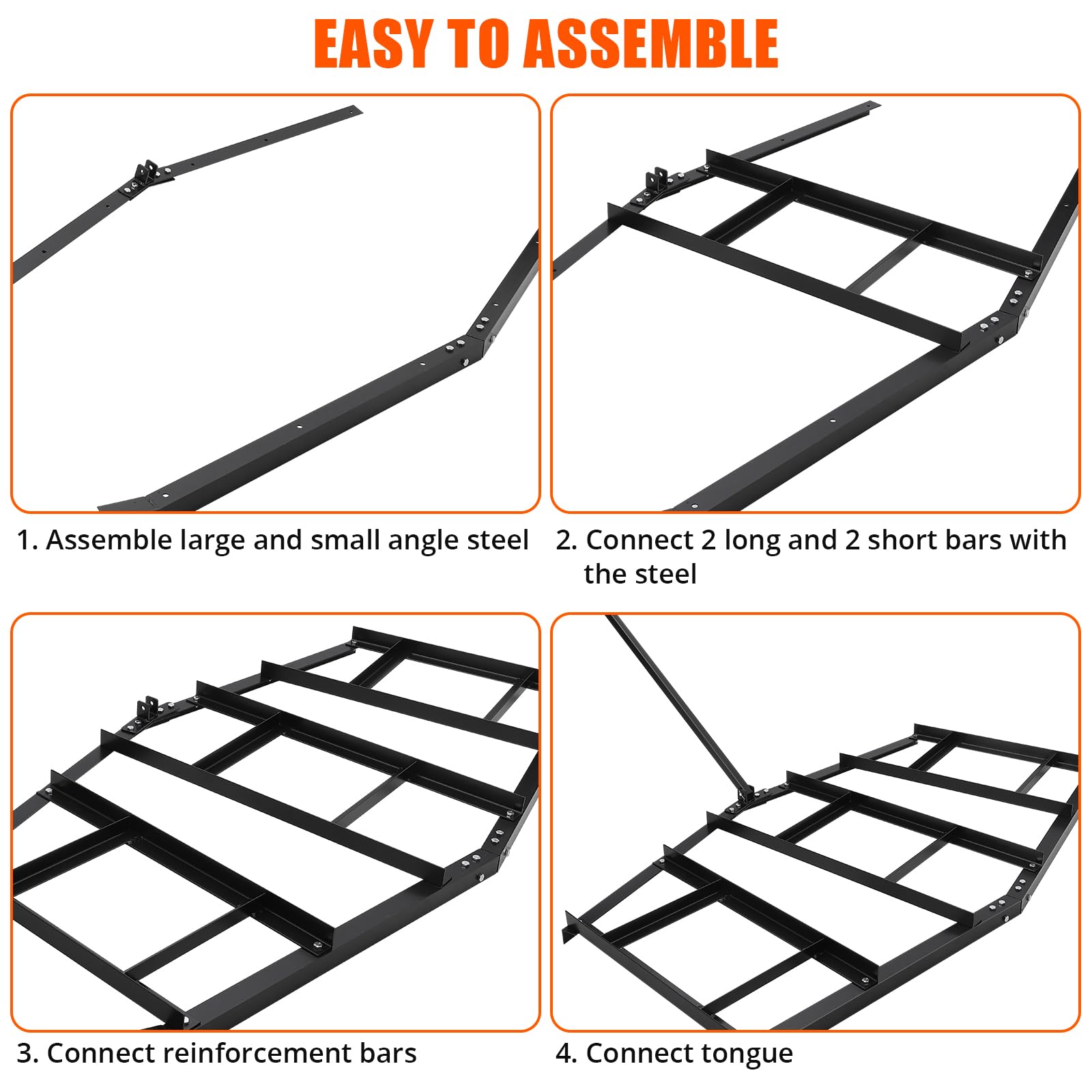 EASY TO ASSEMBLE

1. Assemble large and small angle steel

2. Connect 2 long and 2 short bars with the steel

3. Connect reinforcement bars

4. Connect tongue