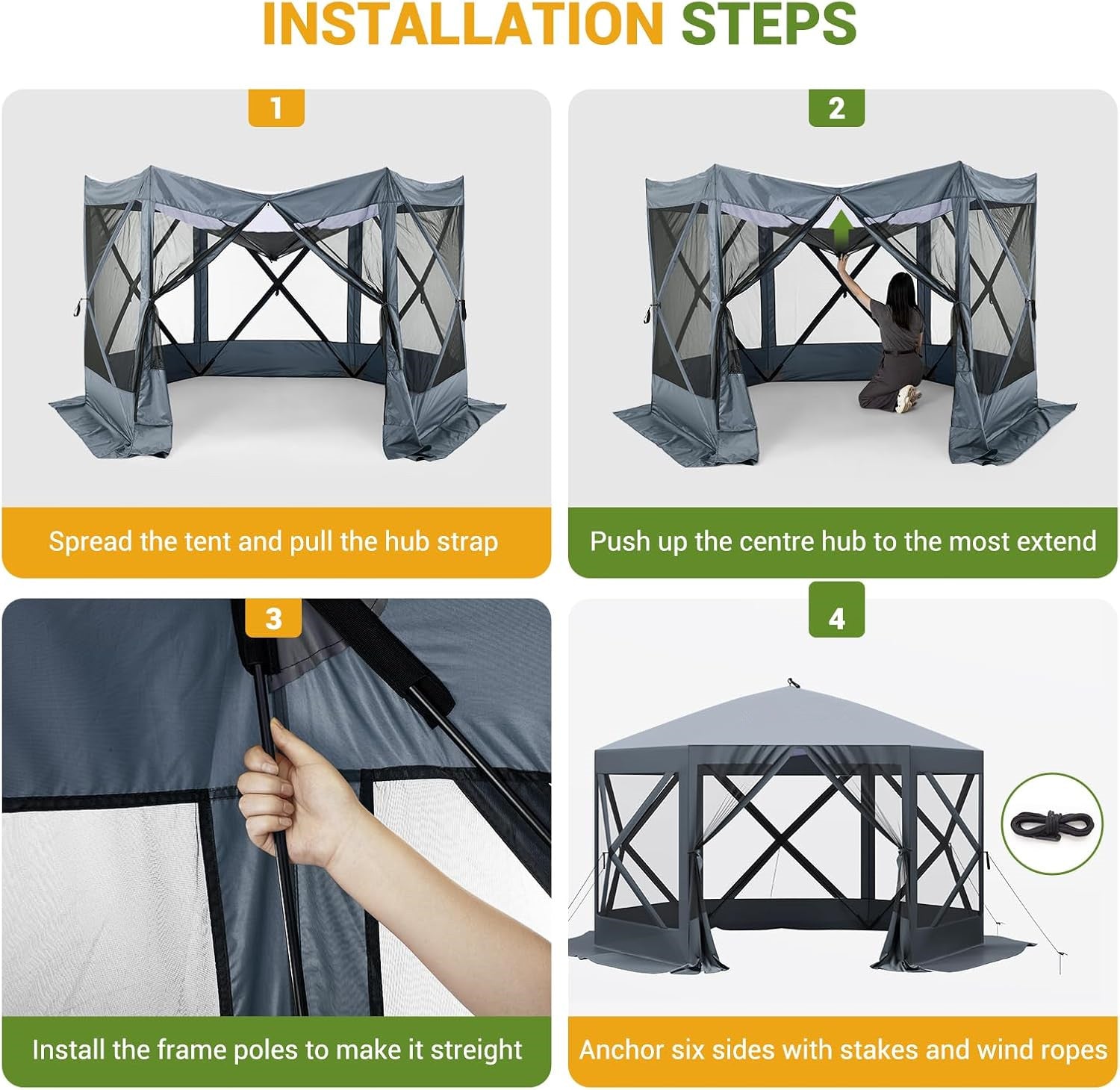 INSTALLATION STEPS

1

Spread the tent and pull the hub strap

2

Push up the centre hub to the most extend

3

Install the frame poles to make it streight

4

Anchor six sides with stakes and wind ropes