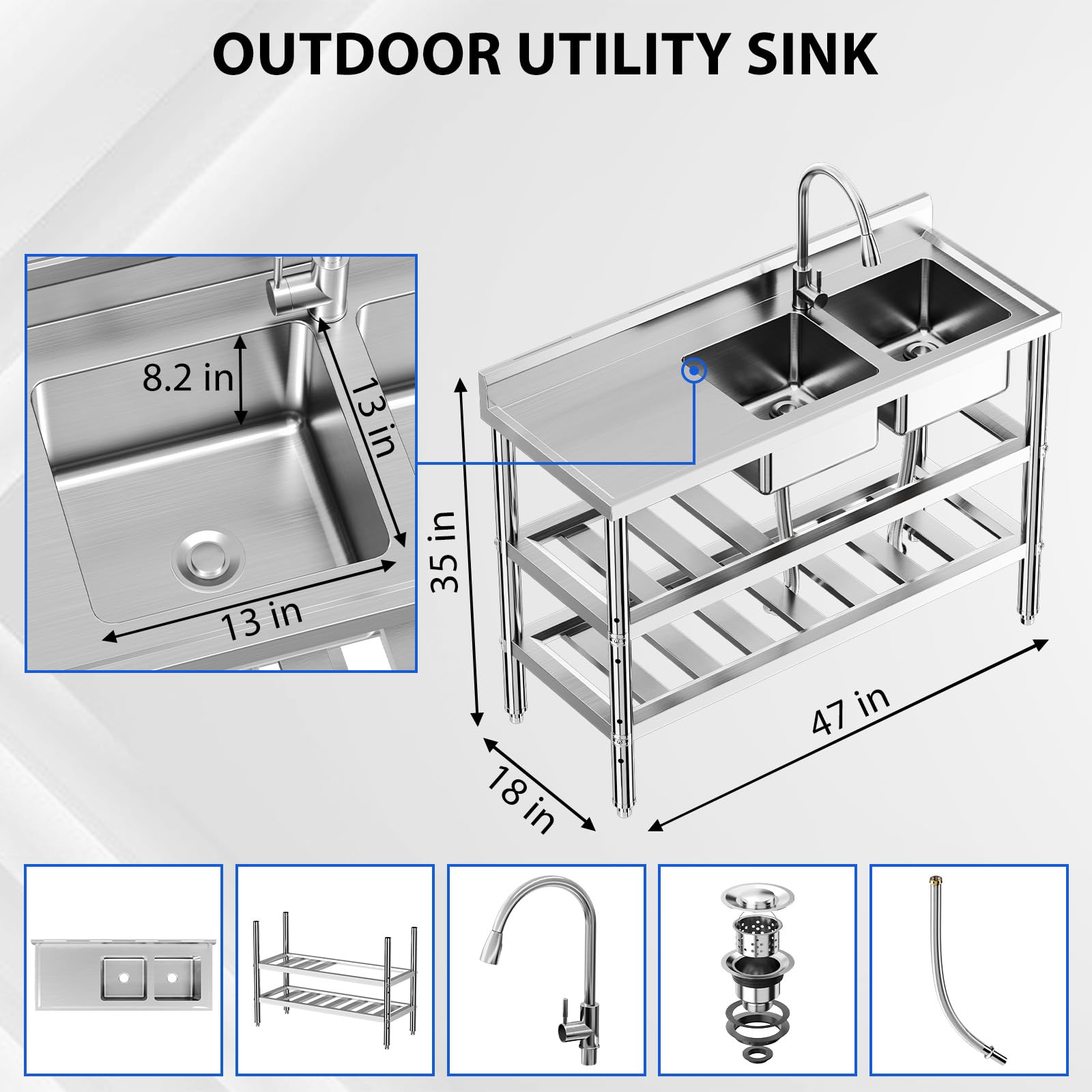 OUTDOOR UTILITY SINK

8.2 in
13 in
13 in
35 in
18 in
47 in