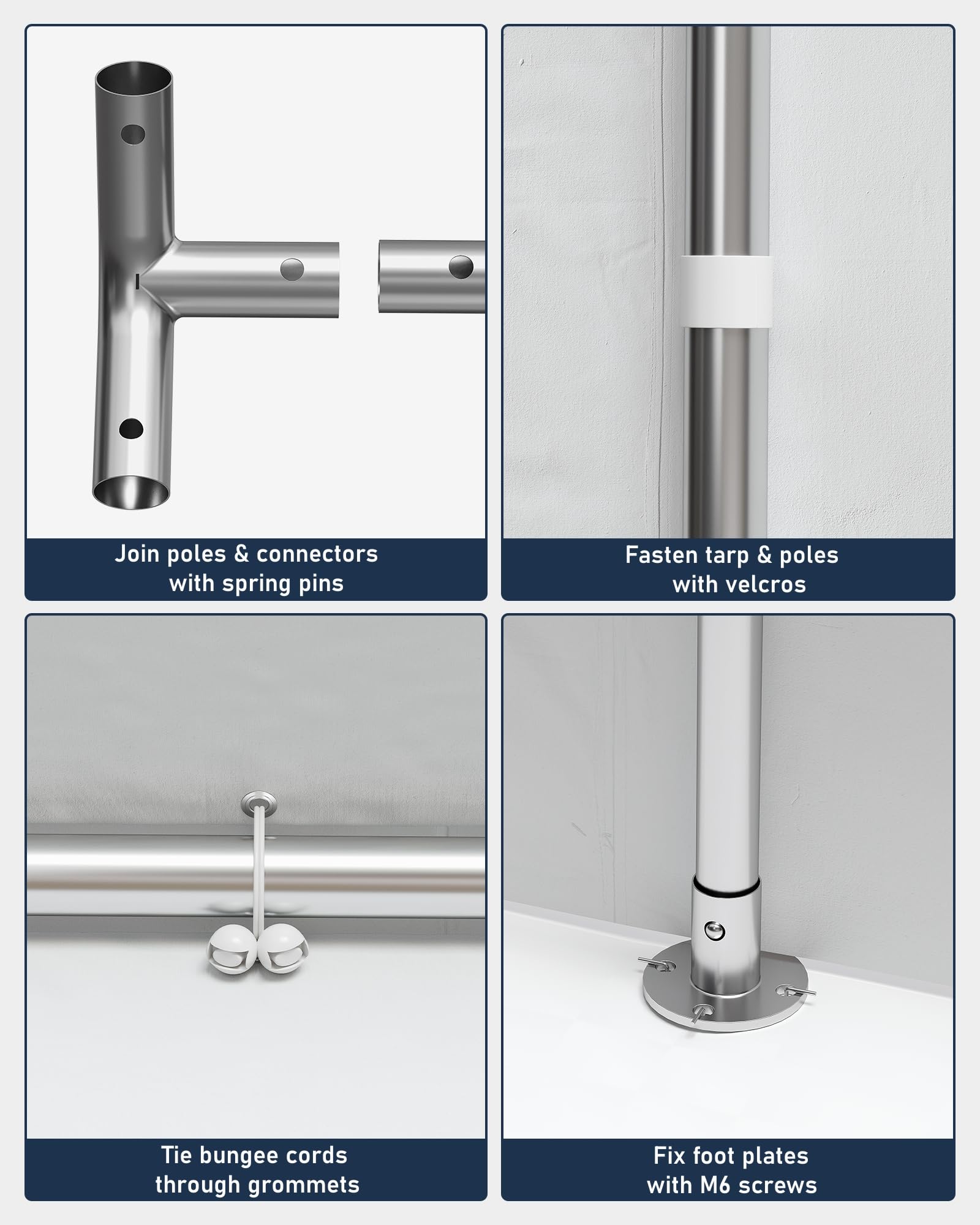 Join poles & connectors with spring pins

Fasten tarp & poles with velcros

Tie bungee cords through grommets

Fix foot plates with M6 screws