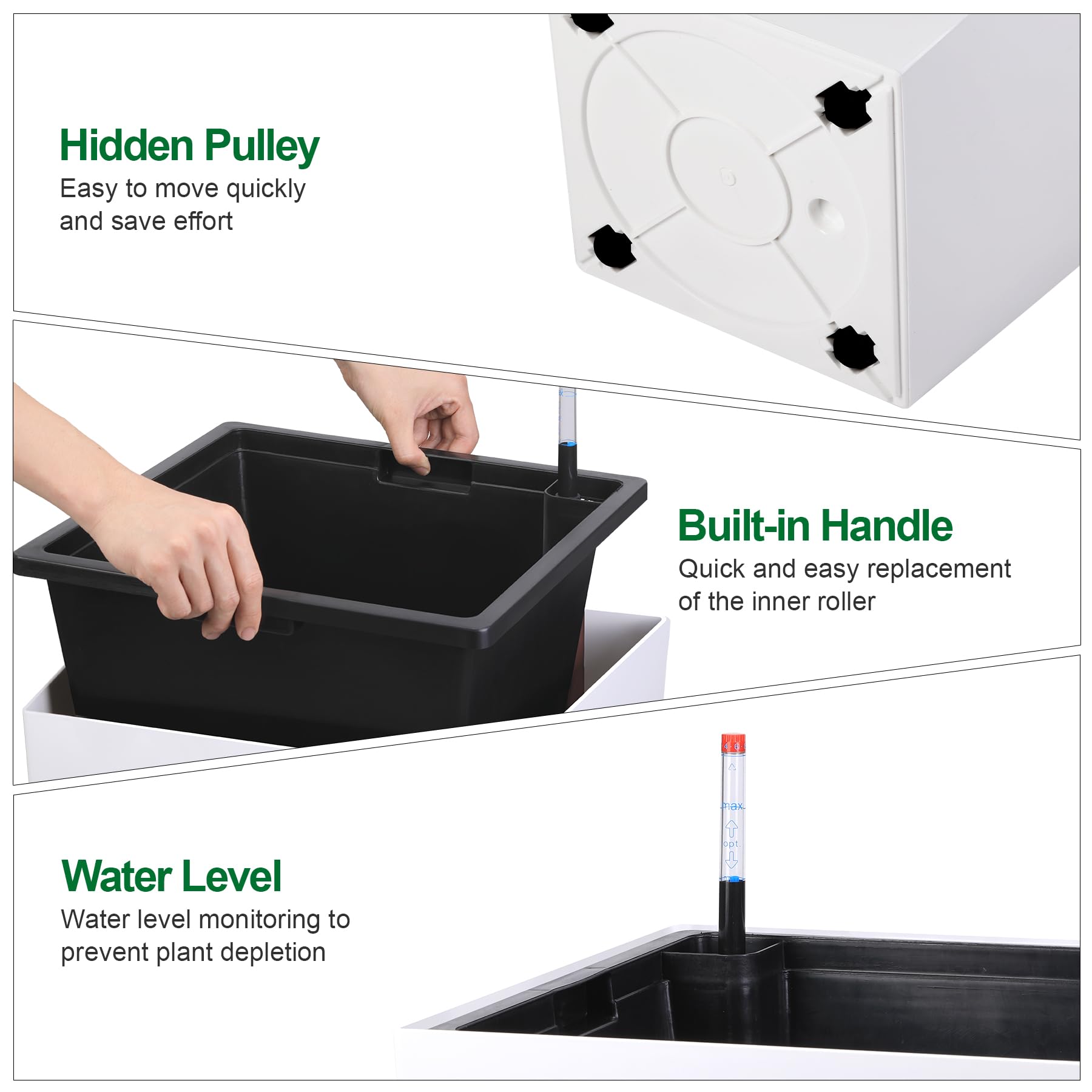 Hidden Pulley
Easy to move quickly and save effort

Built-in Handle
Quick and easy replacement of the inner roller

Water Level
Water level monitoring to prevent plant depletion

max
opt.