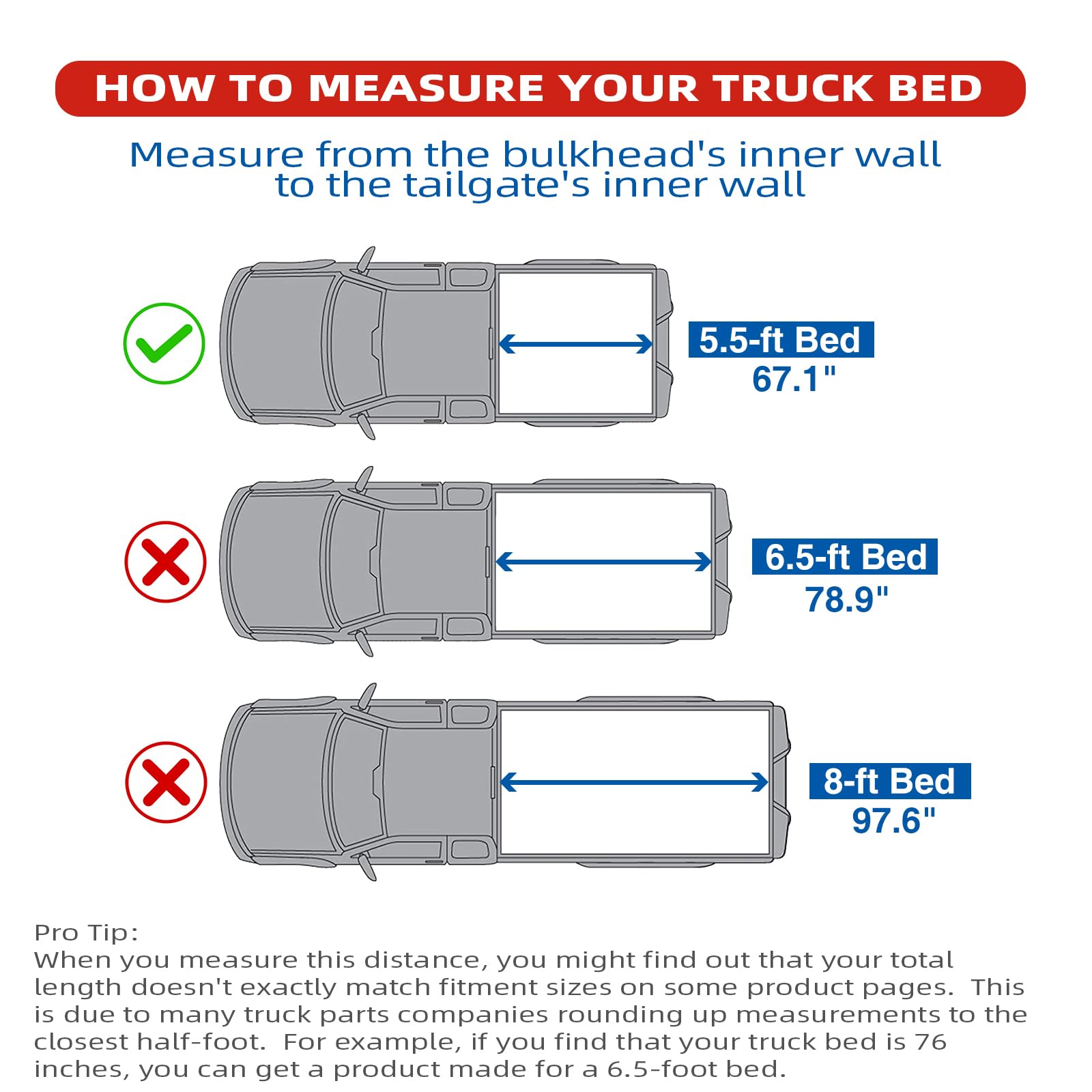 HOW TO MEASURE YOUR TRUCK BED

Measure from the bulkhead's inner wall to the tailgate's inner wall

5.5-ft Bed
67.1"

6.5-ft Bed
78.9"

8-ft Bed
97.6"

Pro Tip:
When you measure this distance, you might find out that your total length doesn't exactly match fitment sizes on some product pages. This is due to many truck parts companies rounding up measurements to the closest half-foot. For example, if you find that your truck bed is 76 inches, you can get a product made for a 6.5-foot bed.