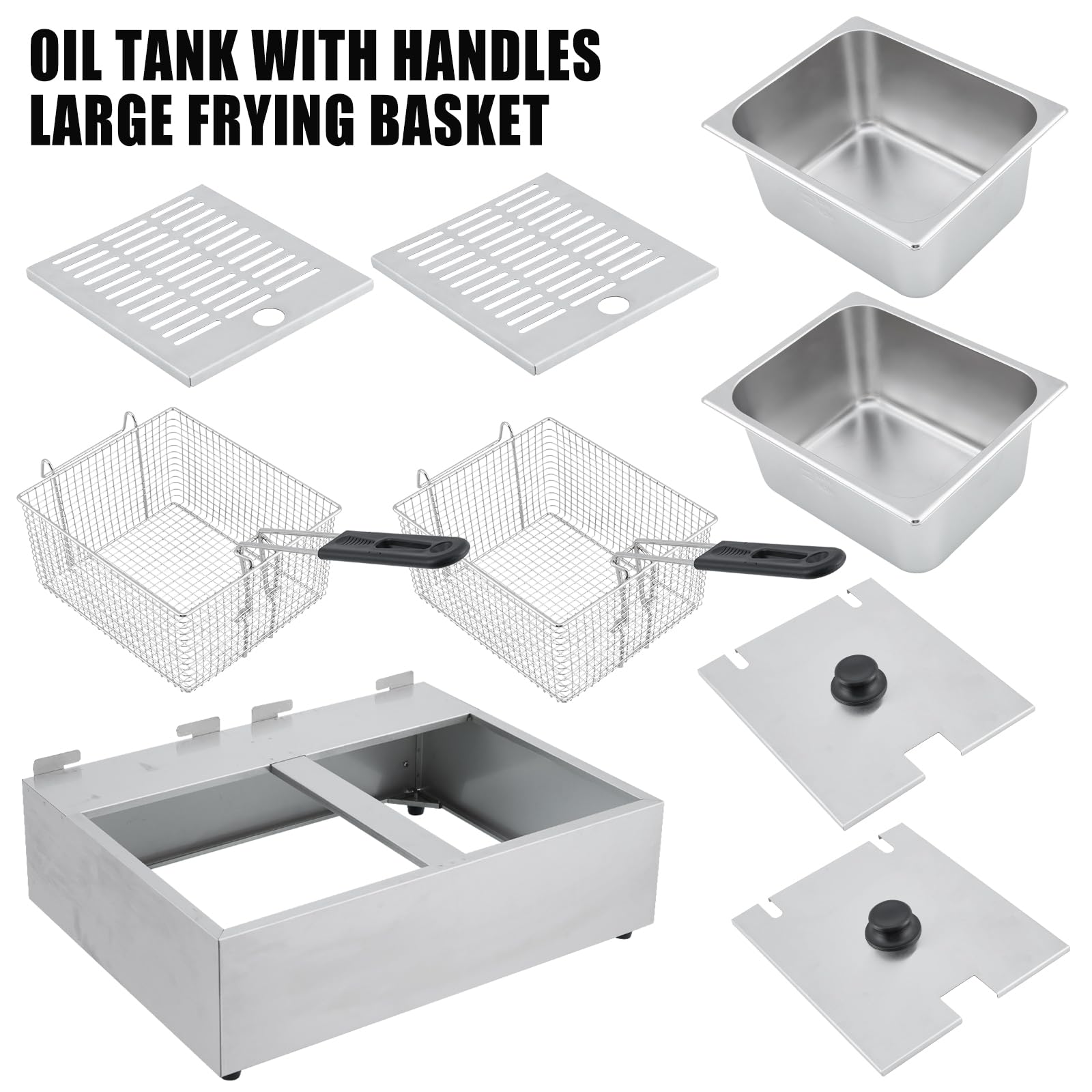 OIL TANK WITH HANDLES
LARGE FRYING BASKET