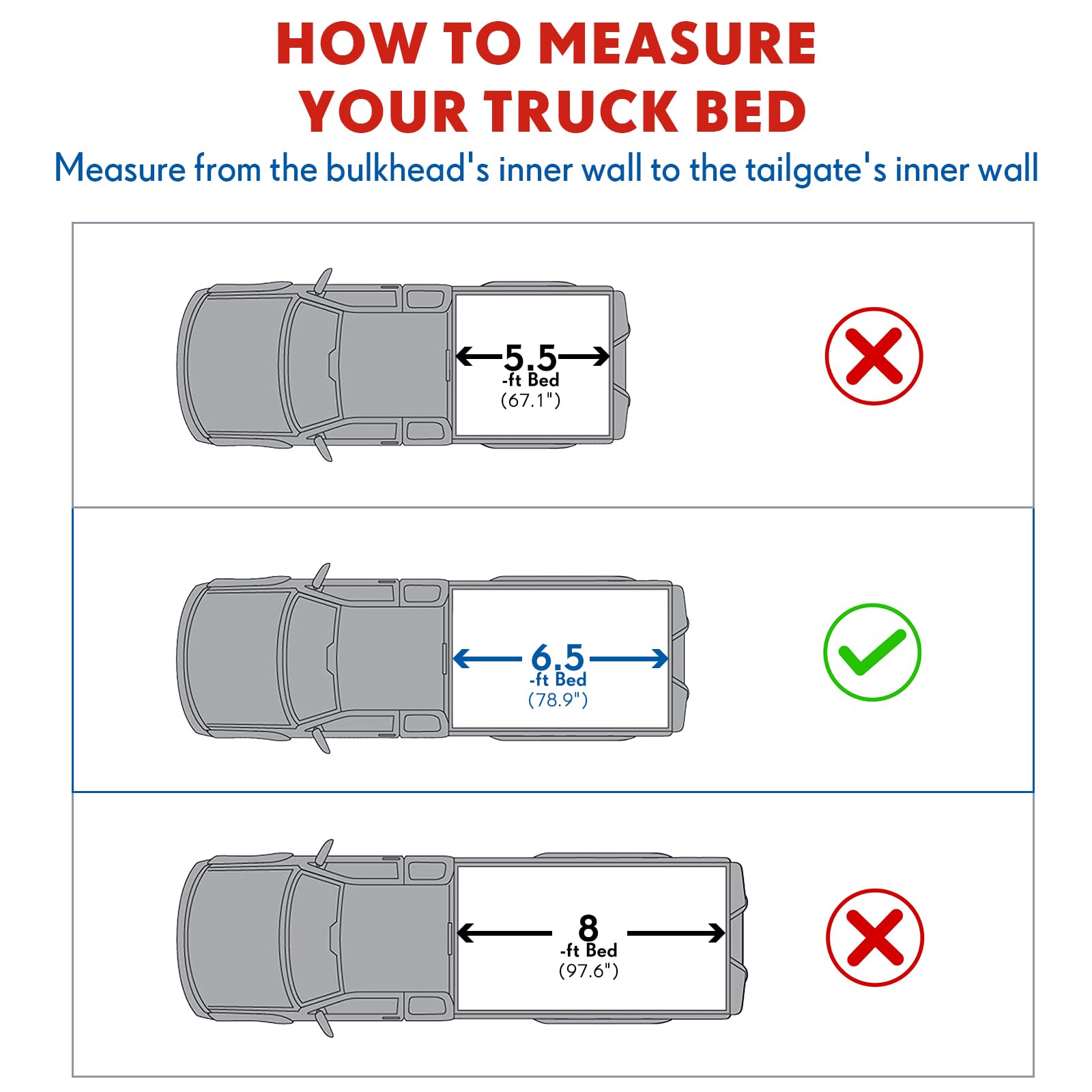 HOW TO MEASURE YOUR TRUCK BED

Measure from the bulkhead's inner wall to the tailgate's inner wall

5.5
-ft Bed
(67.1")

6.5
-ft Bed
(78.9")

8
-ft Bed
(97.6")