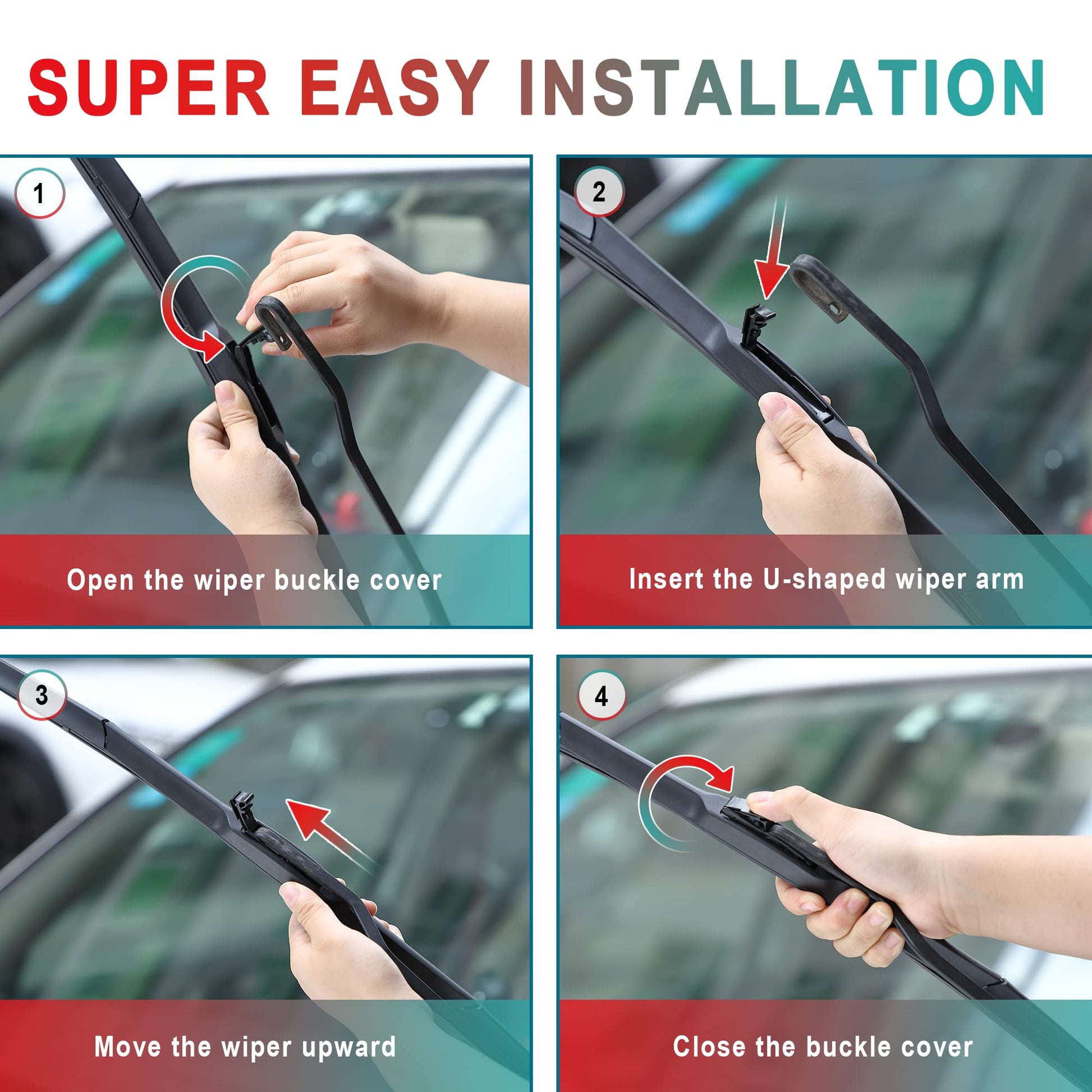 SUPER EASY INSTALLATION

1

Open the wiper buckle cover

2

Insert the U-shaped wiper arm

3

Move the wiper upward

4

Close the buckle cover