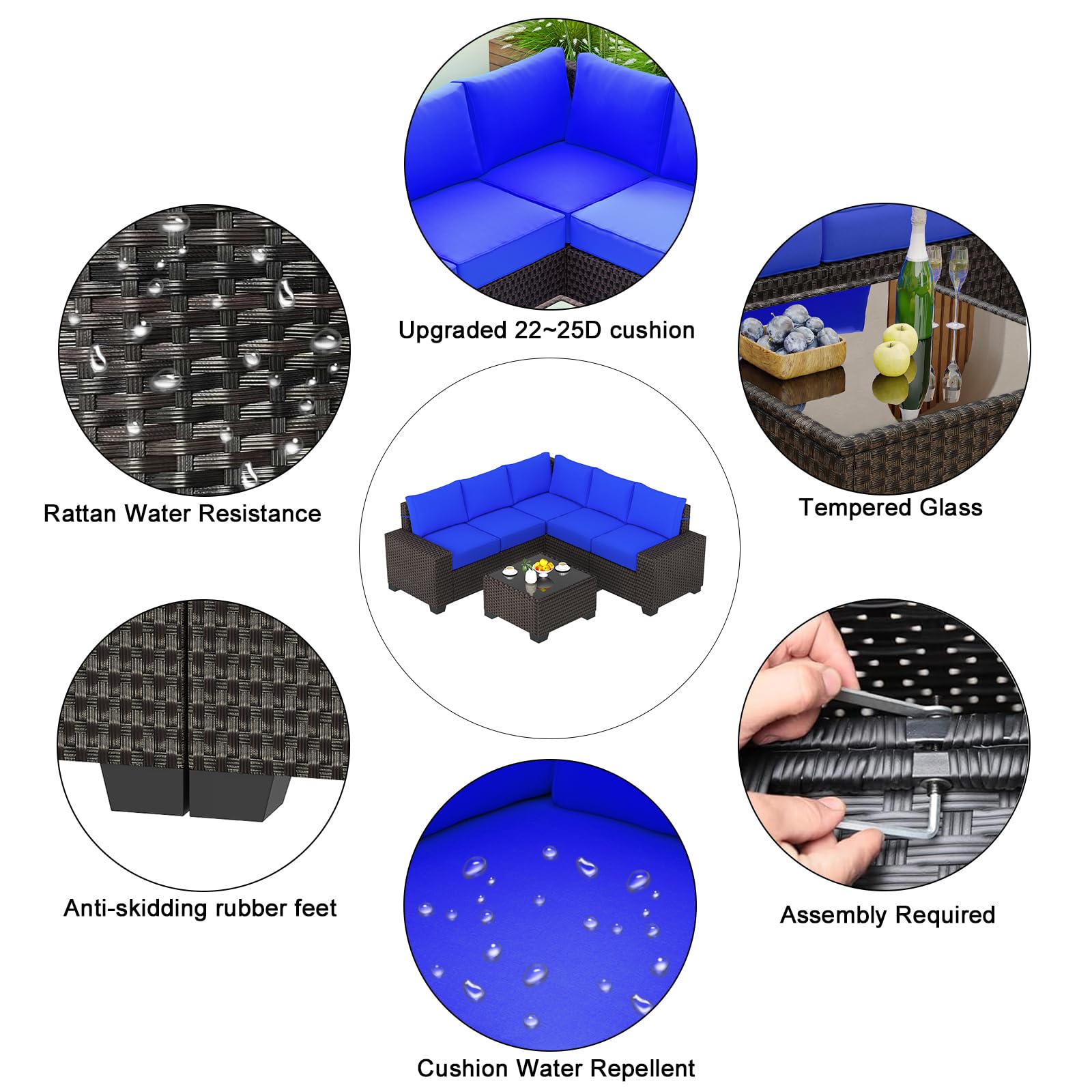 Upgraded 22~25D cushion

Rattan Water Resistance

Tempered Glass

Anti-skidding rubber feet

Assembly Required

Cushion Water Repellent