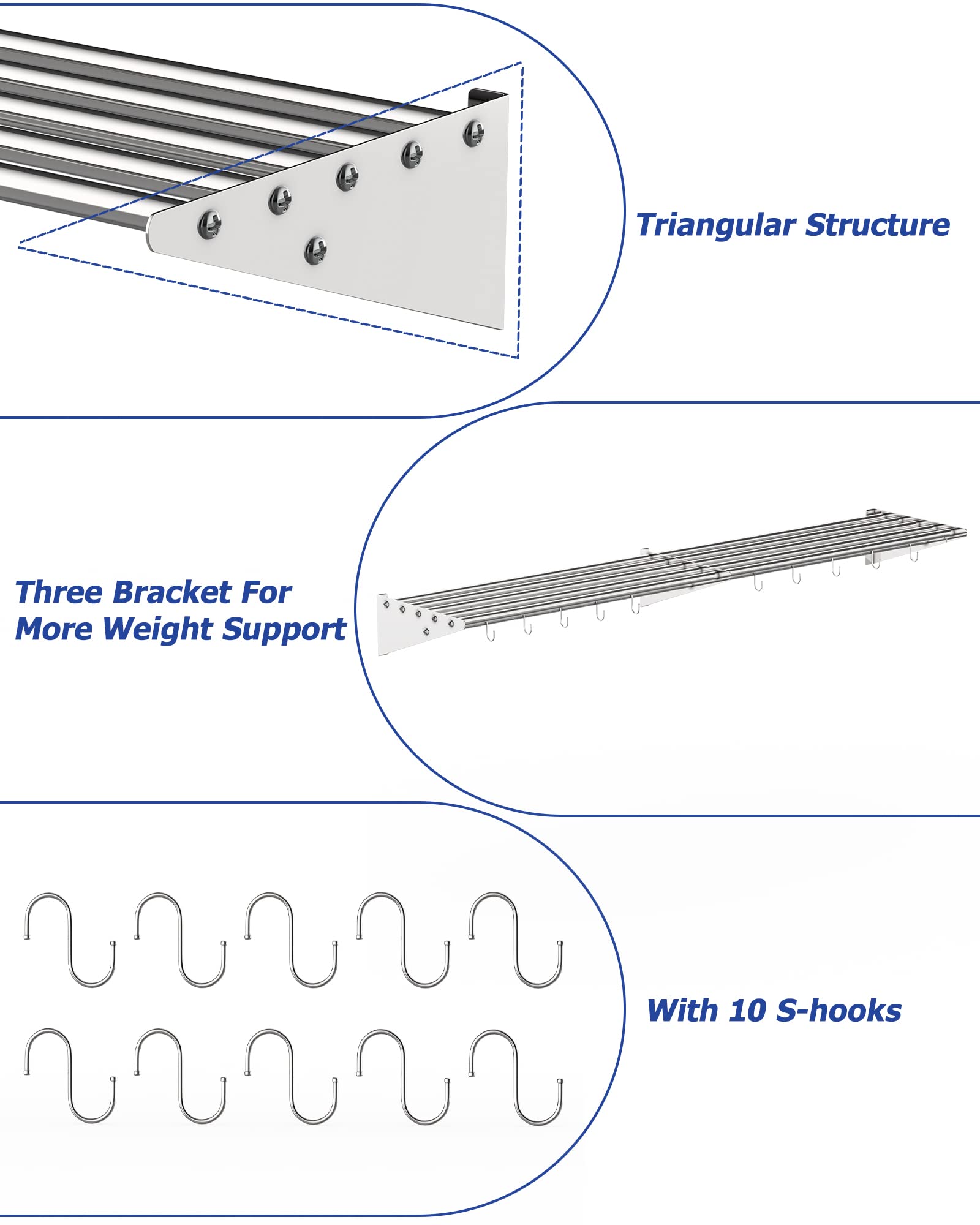 Triangular Structure

Three Bracket For More Weight Support

With 10 S-hooks