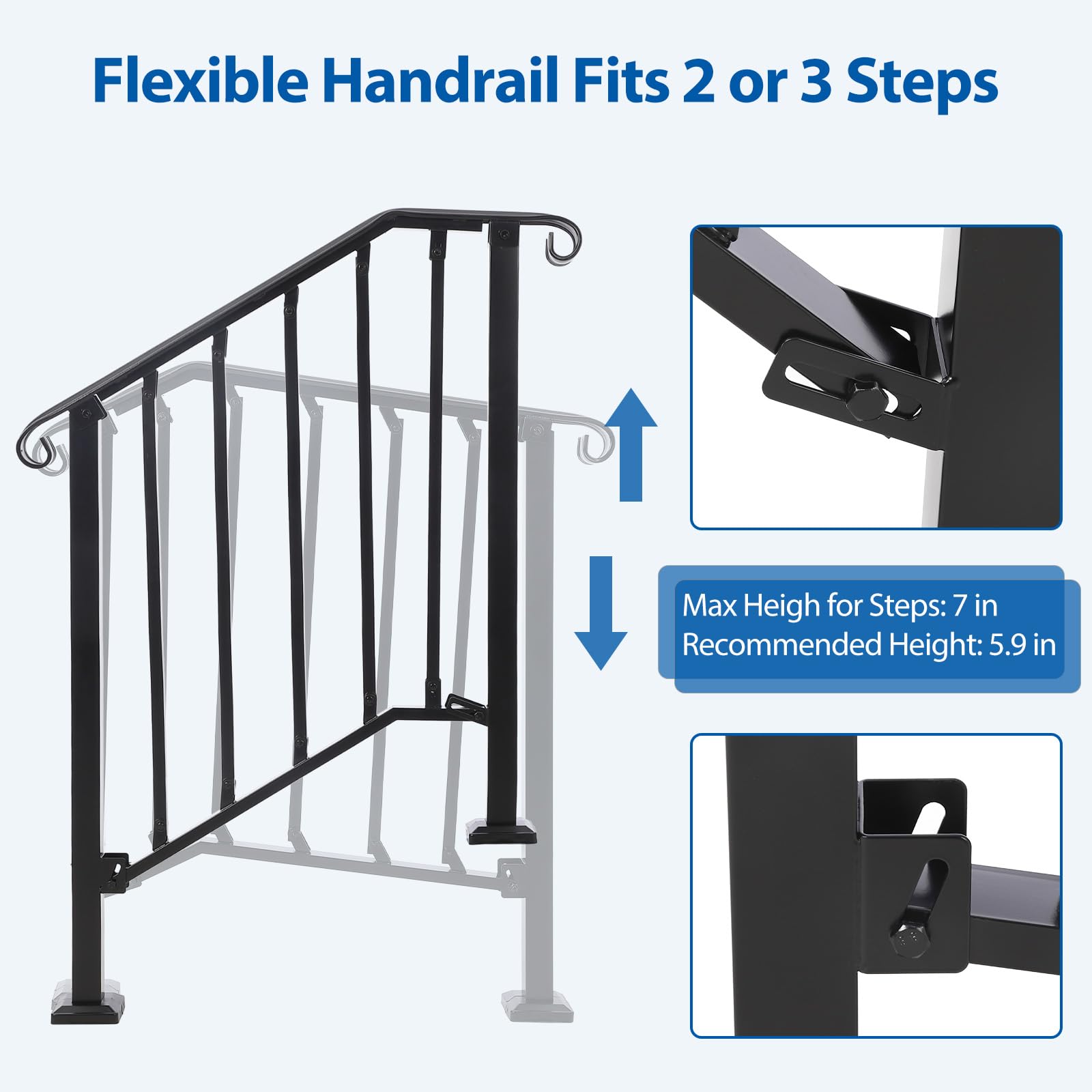 Flexible Handrail Fits 2 or 3 Steps

Max Heigh for Steps: 7 in
Recommended Height: 5.9 in