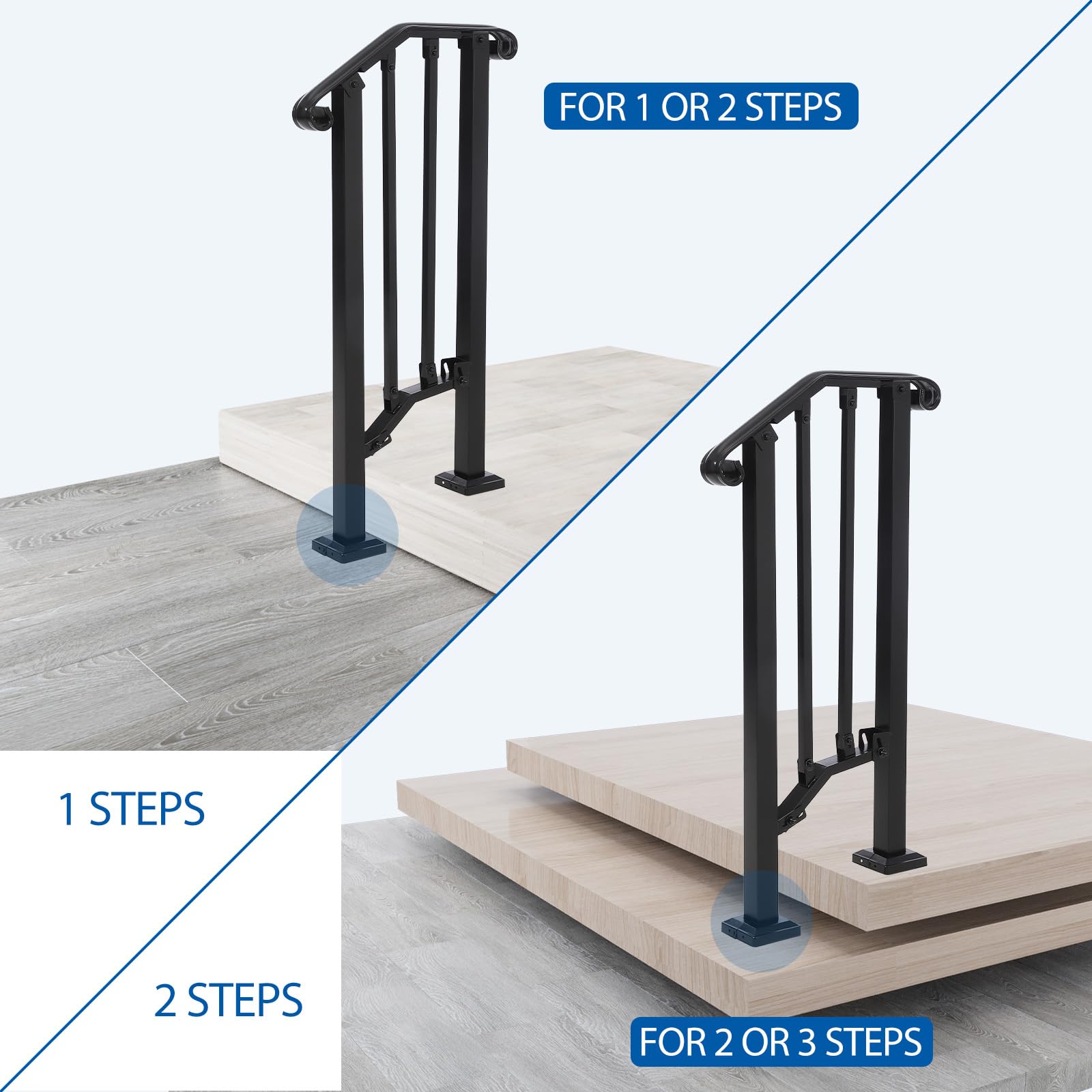 FOR 1 OR 2 STEPS

1 STEPS

2 STEPS

FOR 2 OR 3 STEPS