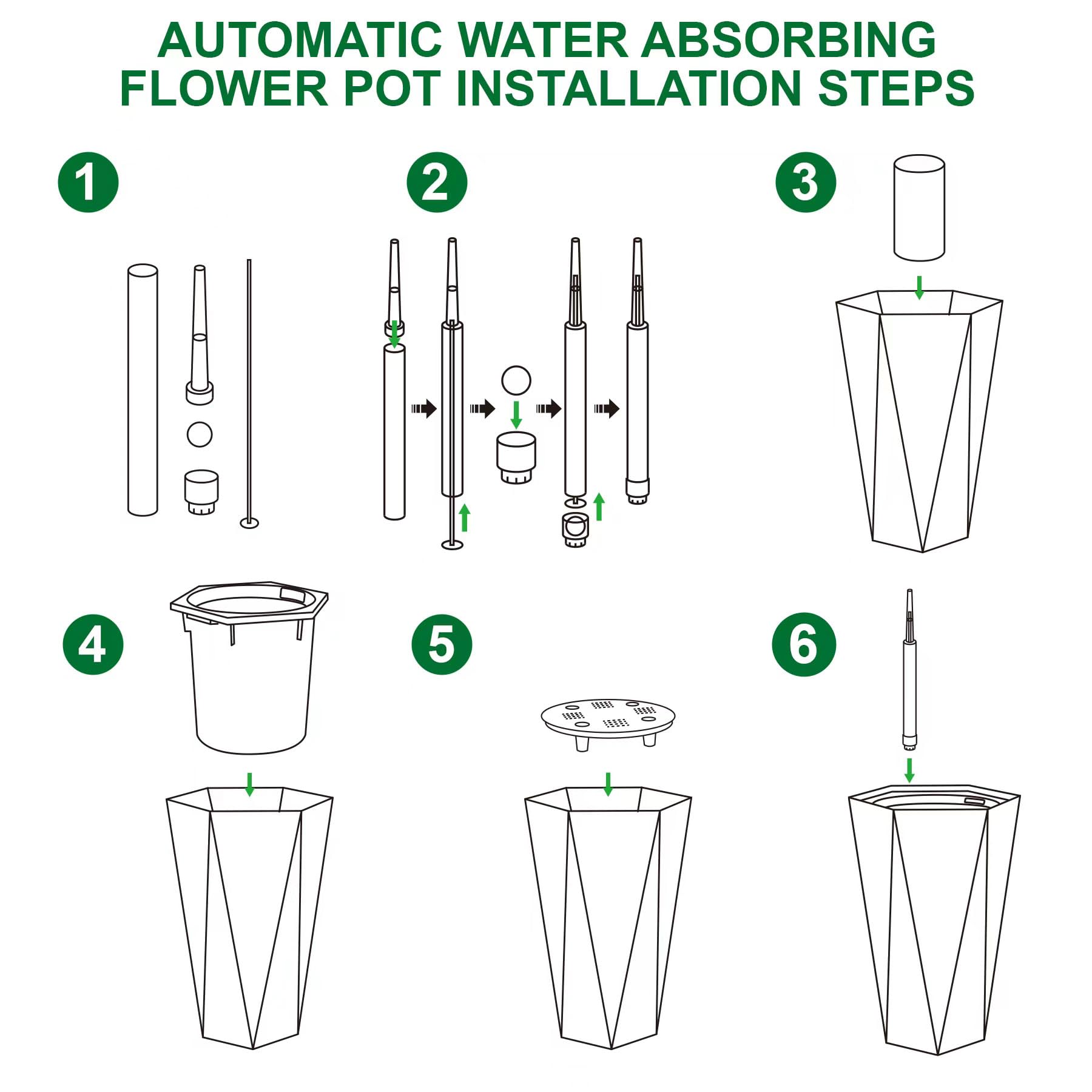 AUTOMATIC WATER ABSORBING FLOWER POT INSTALLATION STEPS

1

2

3

4

5

6