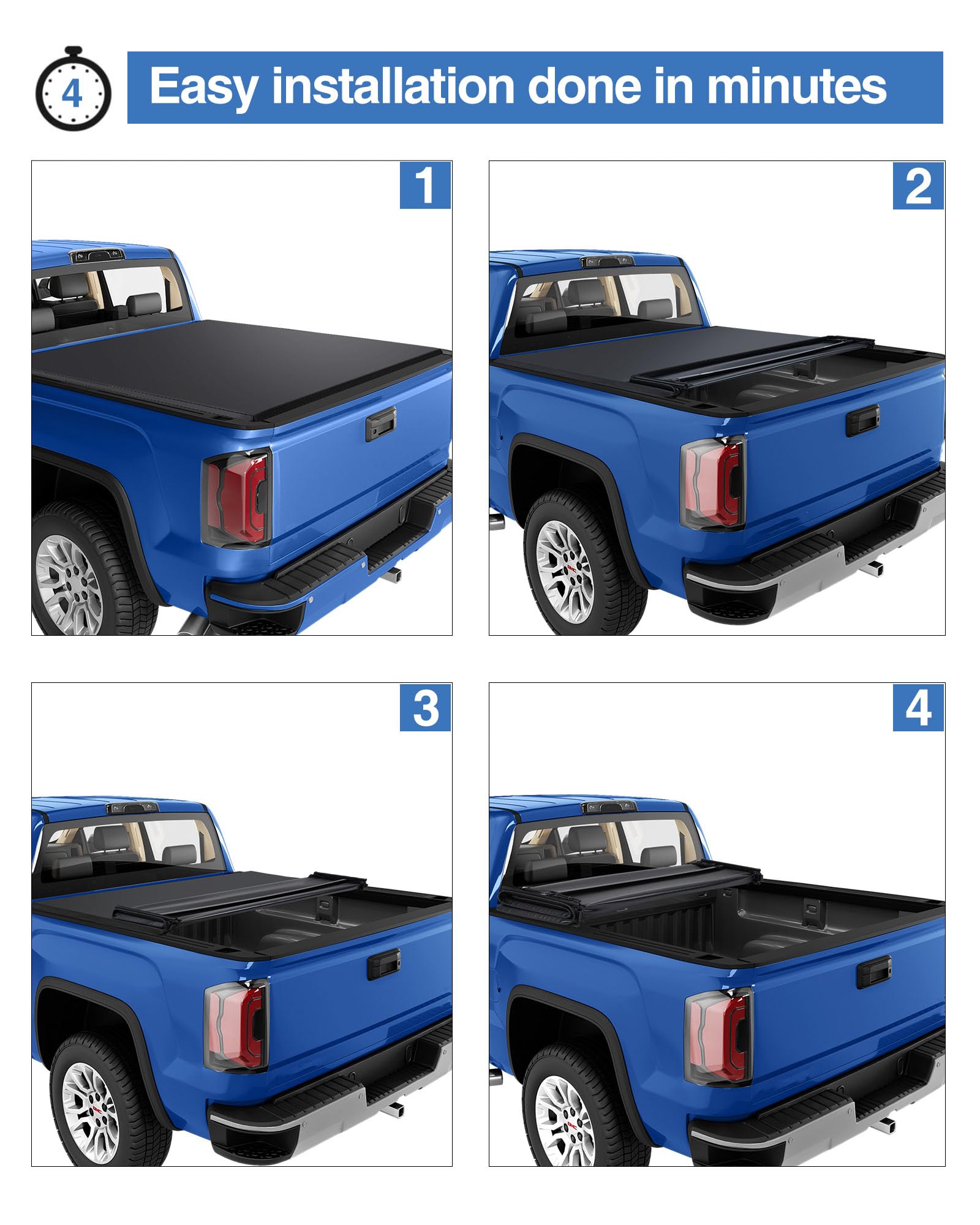 4

Easy installation done in minutes

1

2

3

4