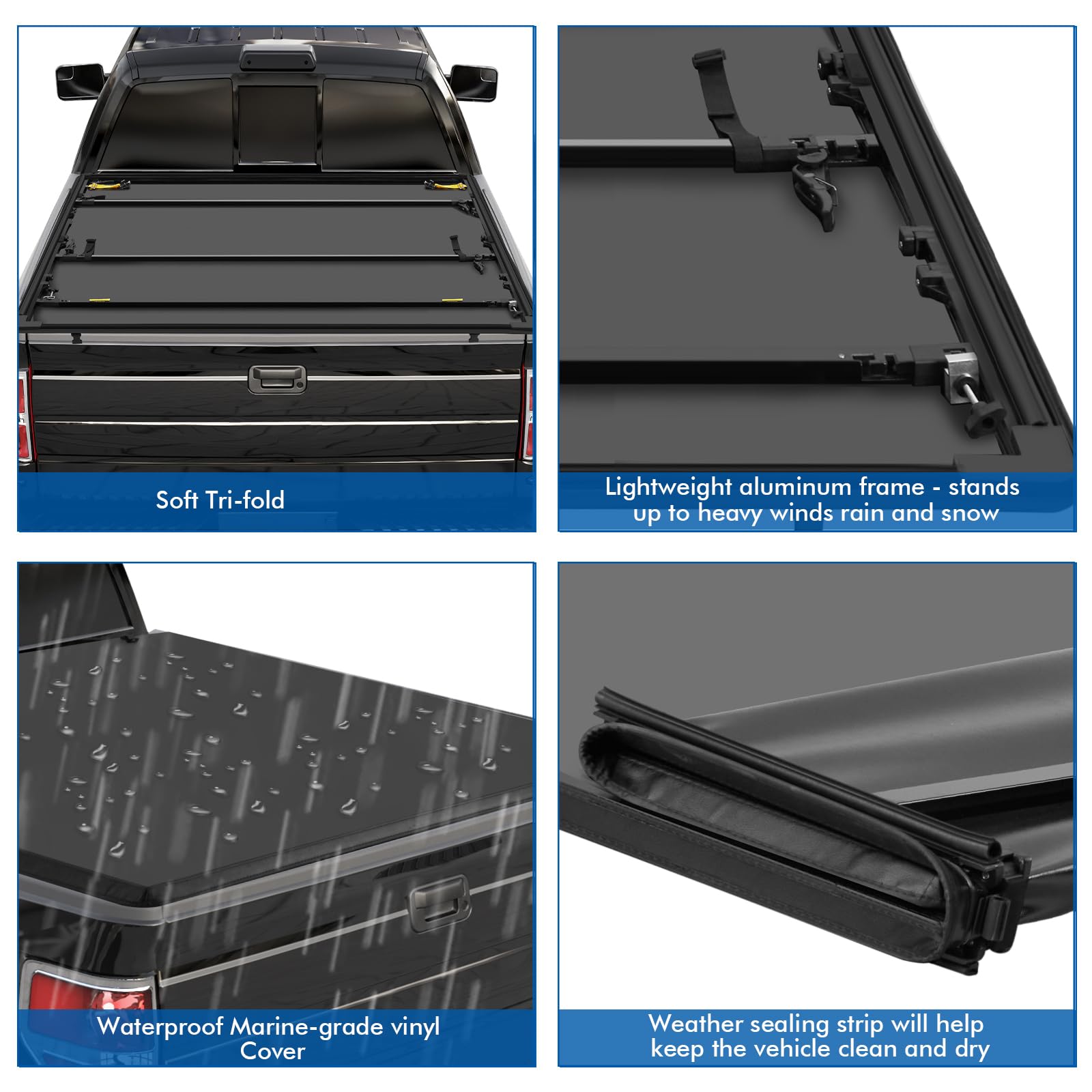 Soft Tri-fold

Lightweight aluminum frame - stands up to heavy winds rain and snow

Waterproof Marine-grade vinyl Cover

Weather sealing strip will help keep the vehicle clean and dry