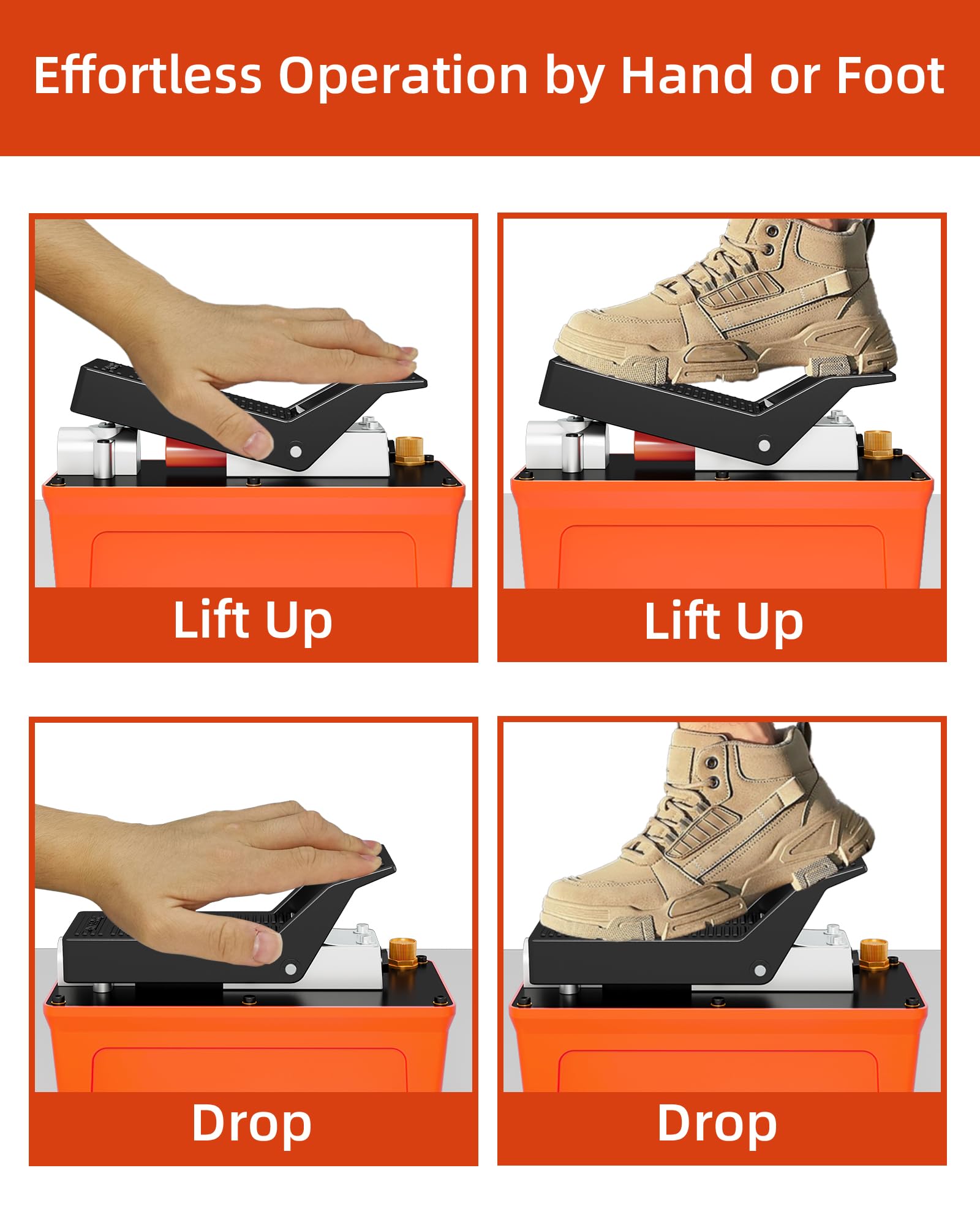 Effortless Operation by Hand or Foot

Lift Up

Lift Up

Drop

Drop