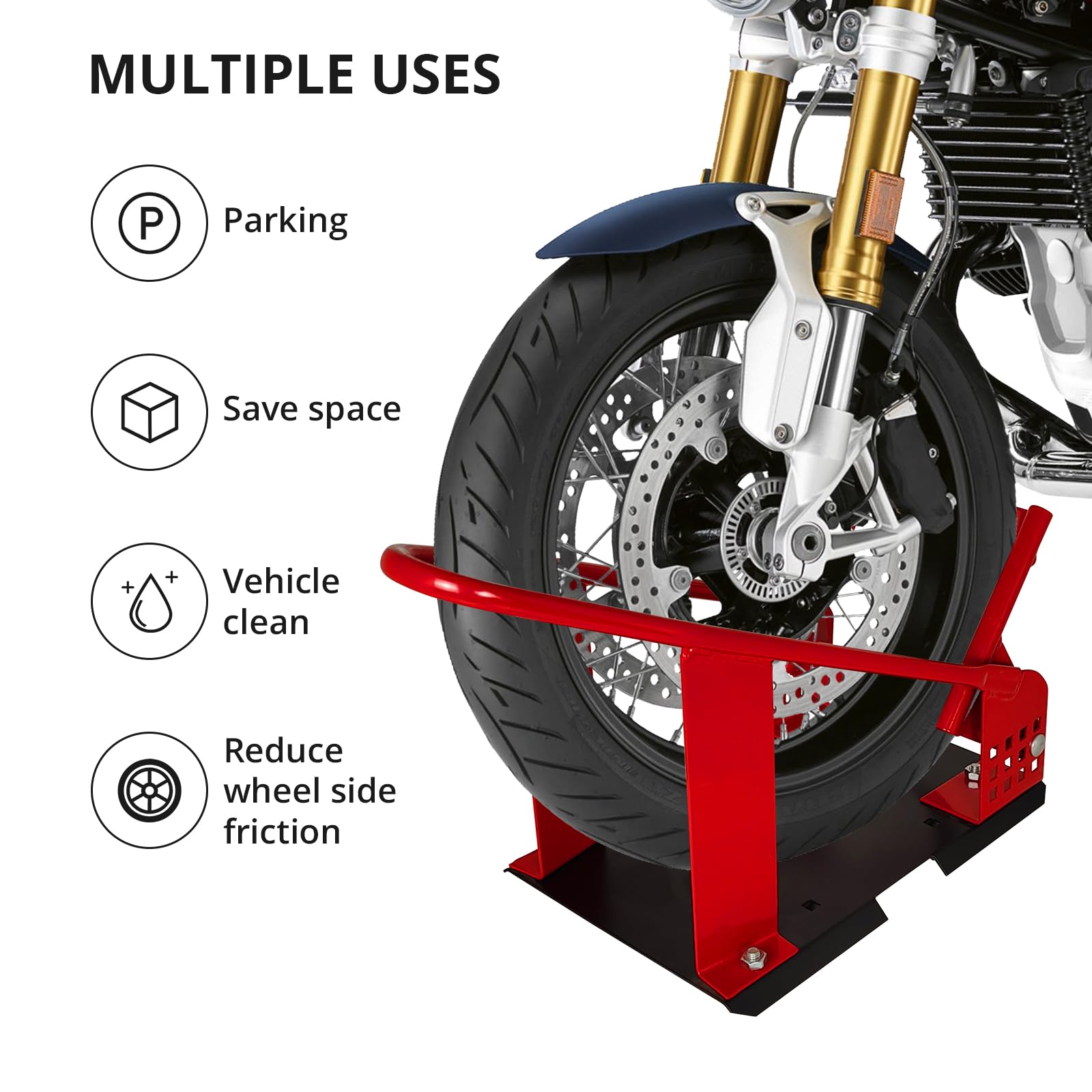 MULTIPLE USES

P

Parking

Save space

Vehicle clean

Reduce wheel side friction