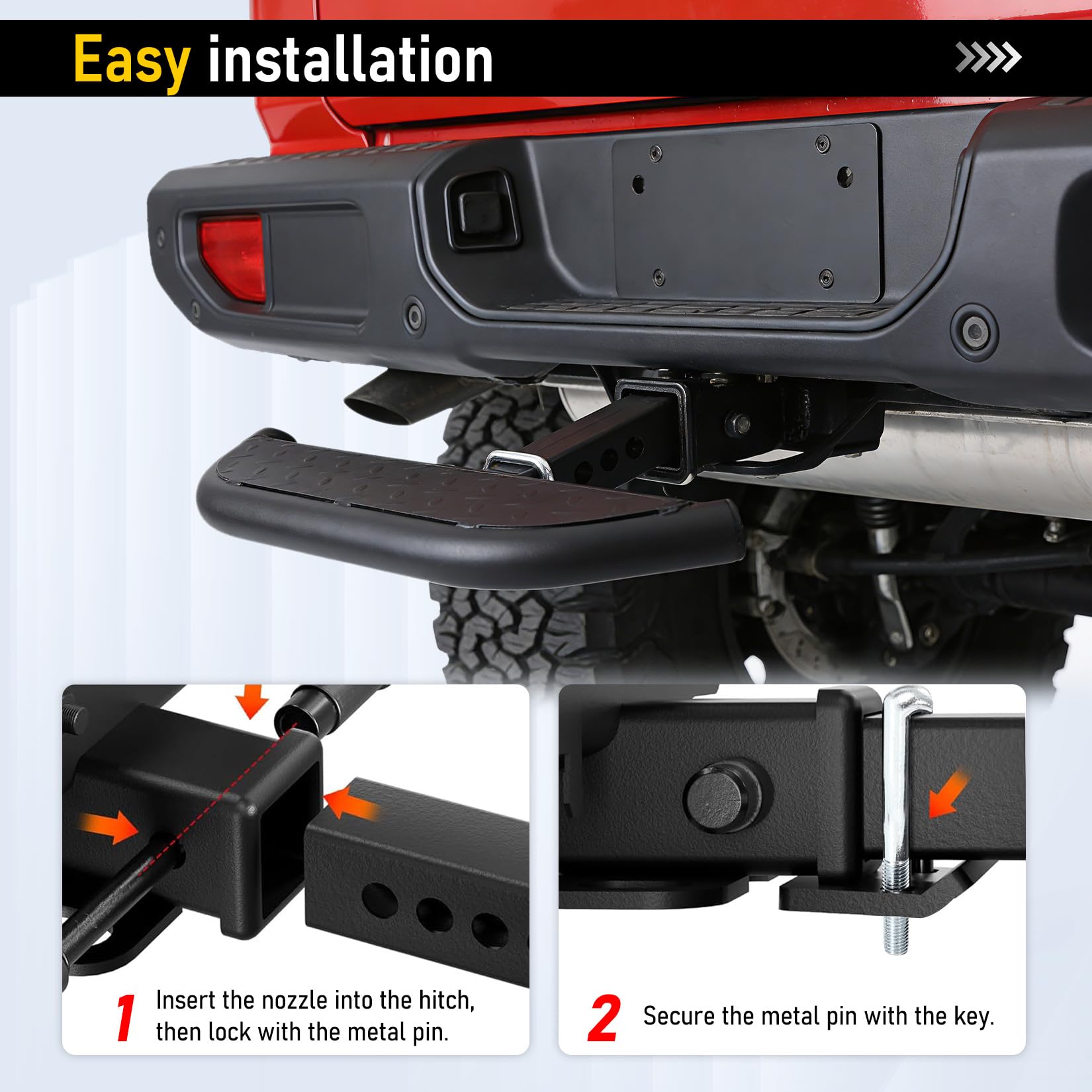 Easy installation

1 Insert the nozzle into the hitch, then lock with the metal pin.

2 Secure the metal pin with the key.