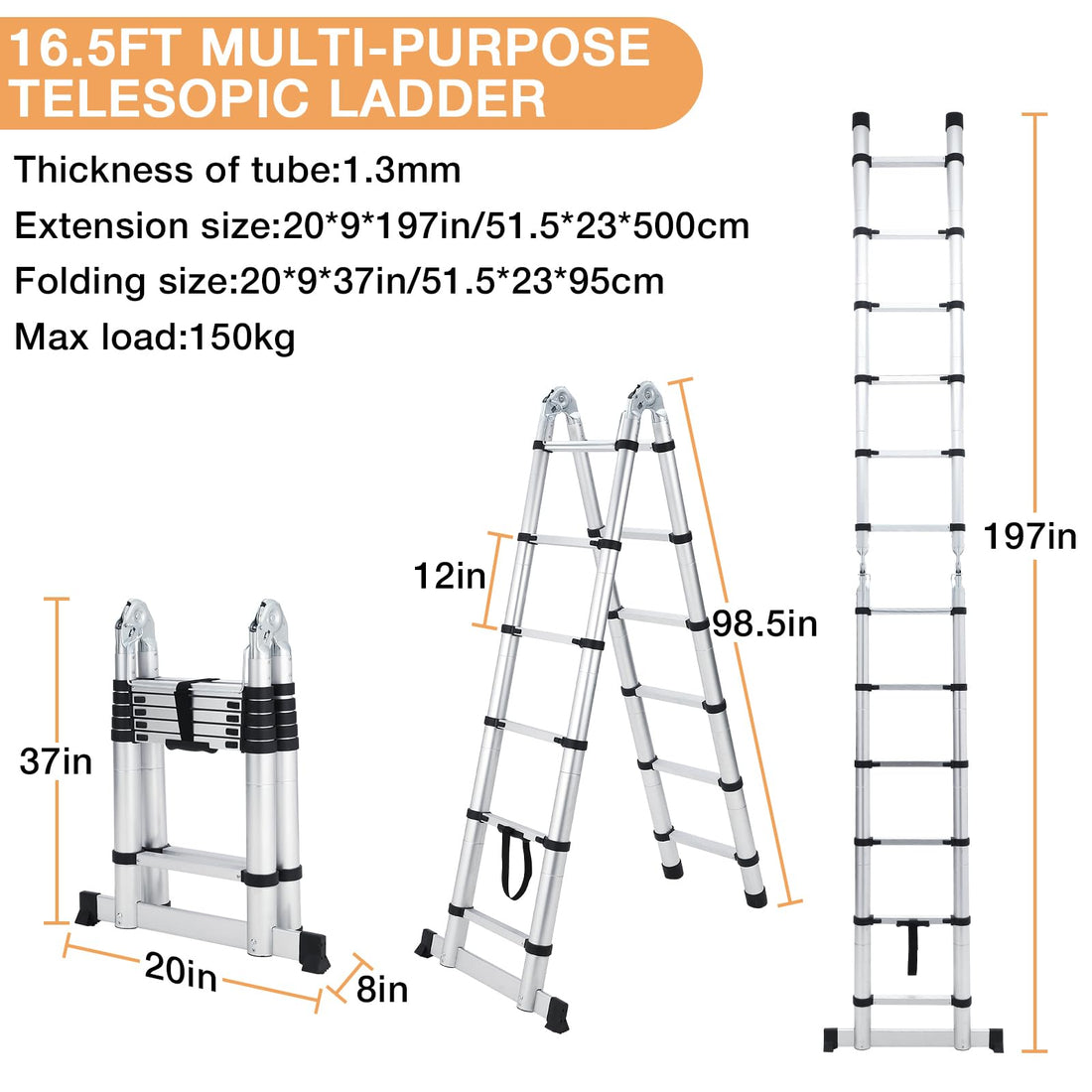 16.5FT MULTI-PURPOSE TELESOPIC LADDER

Thickness of tube:1.3mm
Extension size:20*9*197in/51.5*23*500cm
Folding size:20*9*37in/51.5*23*95cm
Max load:150kg

37in
20in
8in
12in
98.5in
197in