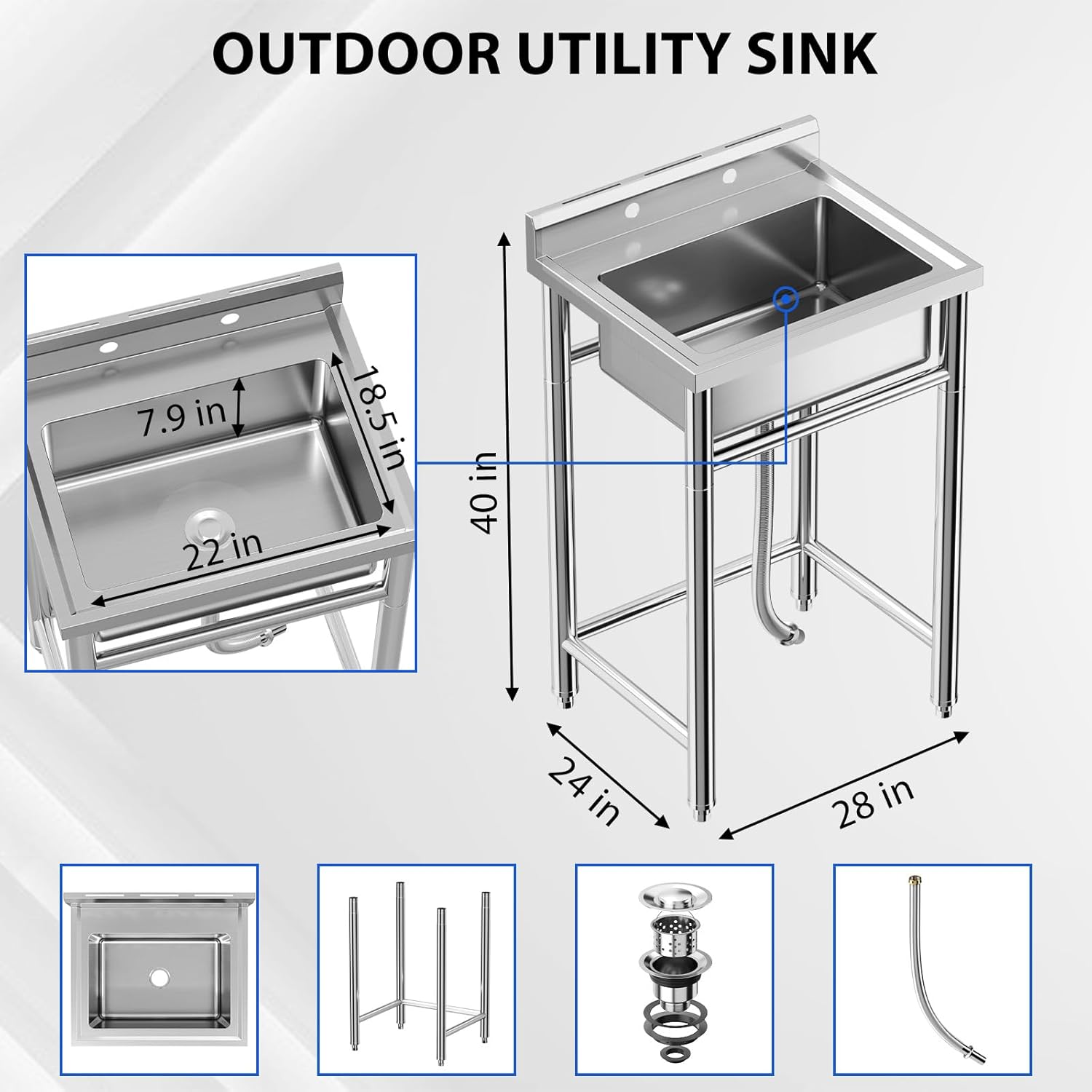 OUTDOOR UTILITY SINK

7.9 in

18.5 in

22 in

40 in

24 in

28 in