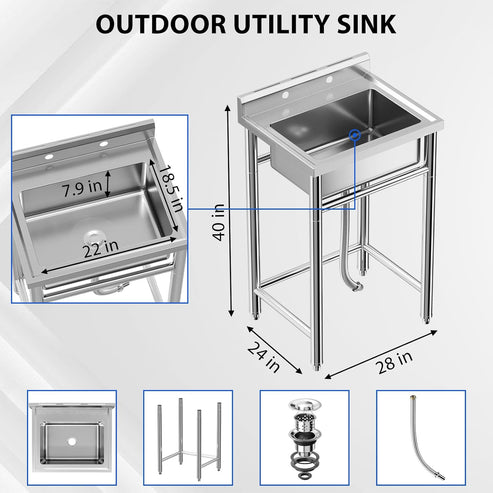 OUTDOOR UTILITY SINK

7.9 in
18.5 in
22 in

40 in
24 in
28 in