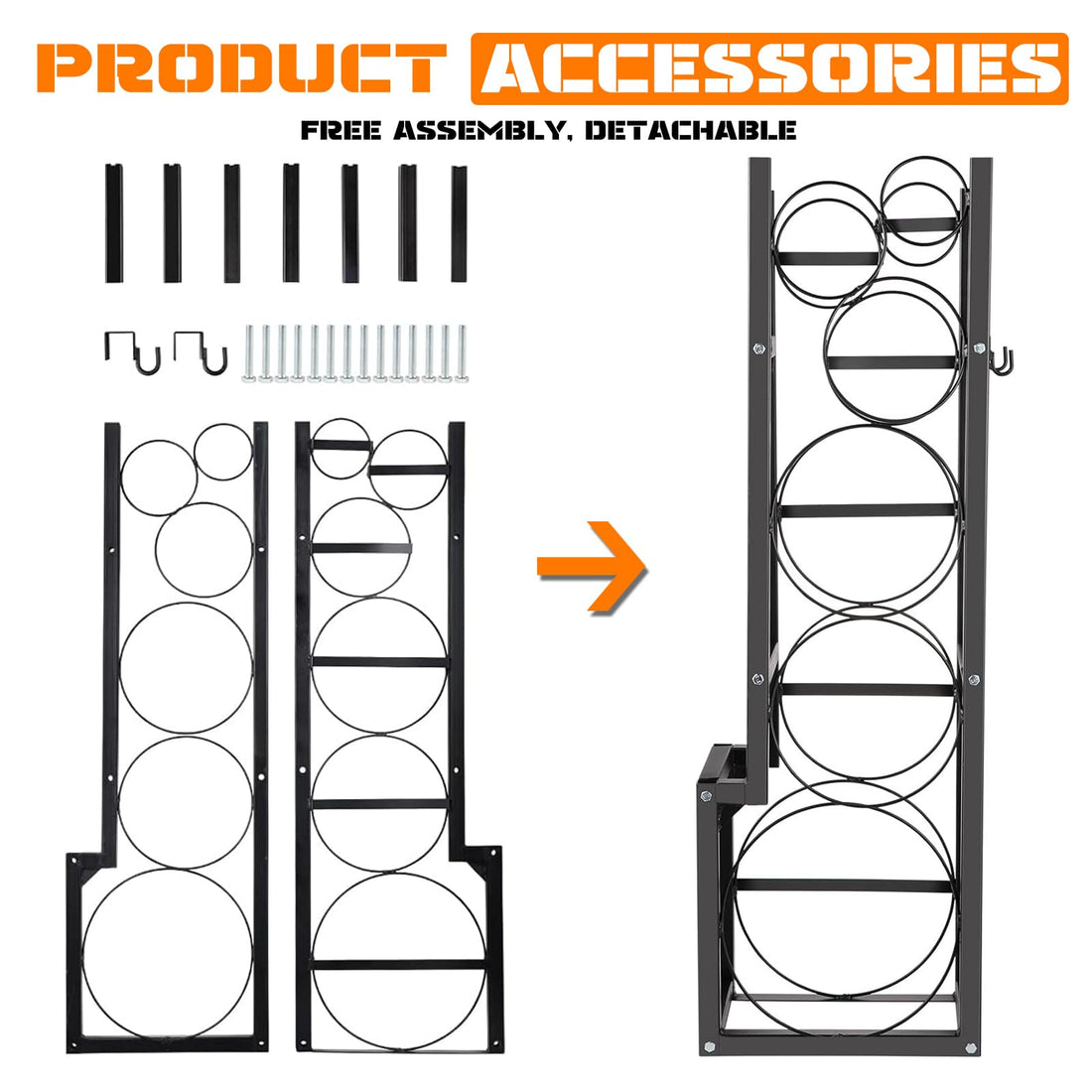 PRODUCT ACCESSORIES

FREE ASSEMBLY, DETACHABLE