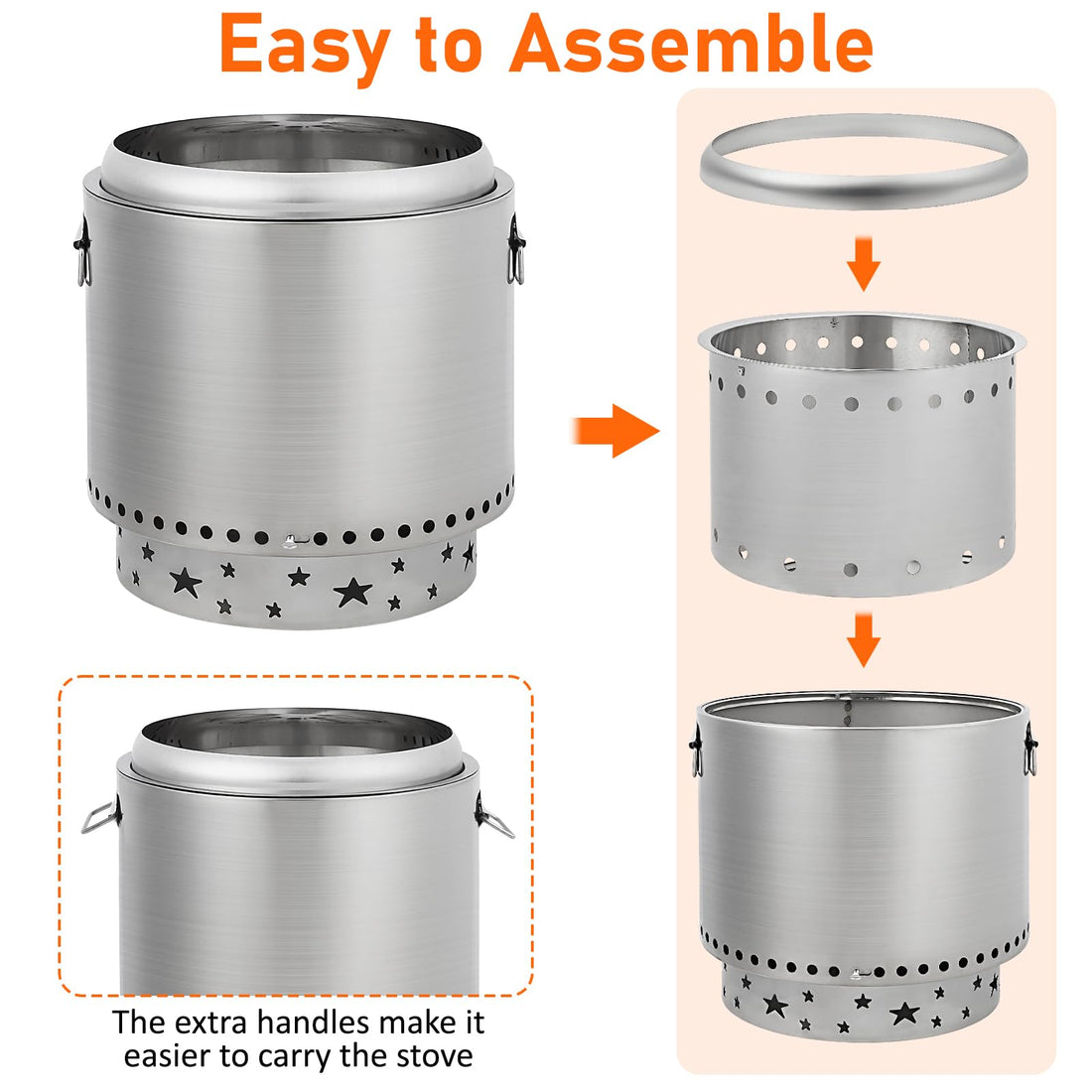 Easy to Assemble

The extra handles make it easier to carry the stove