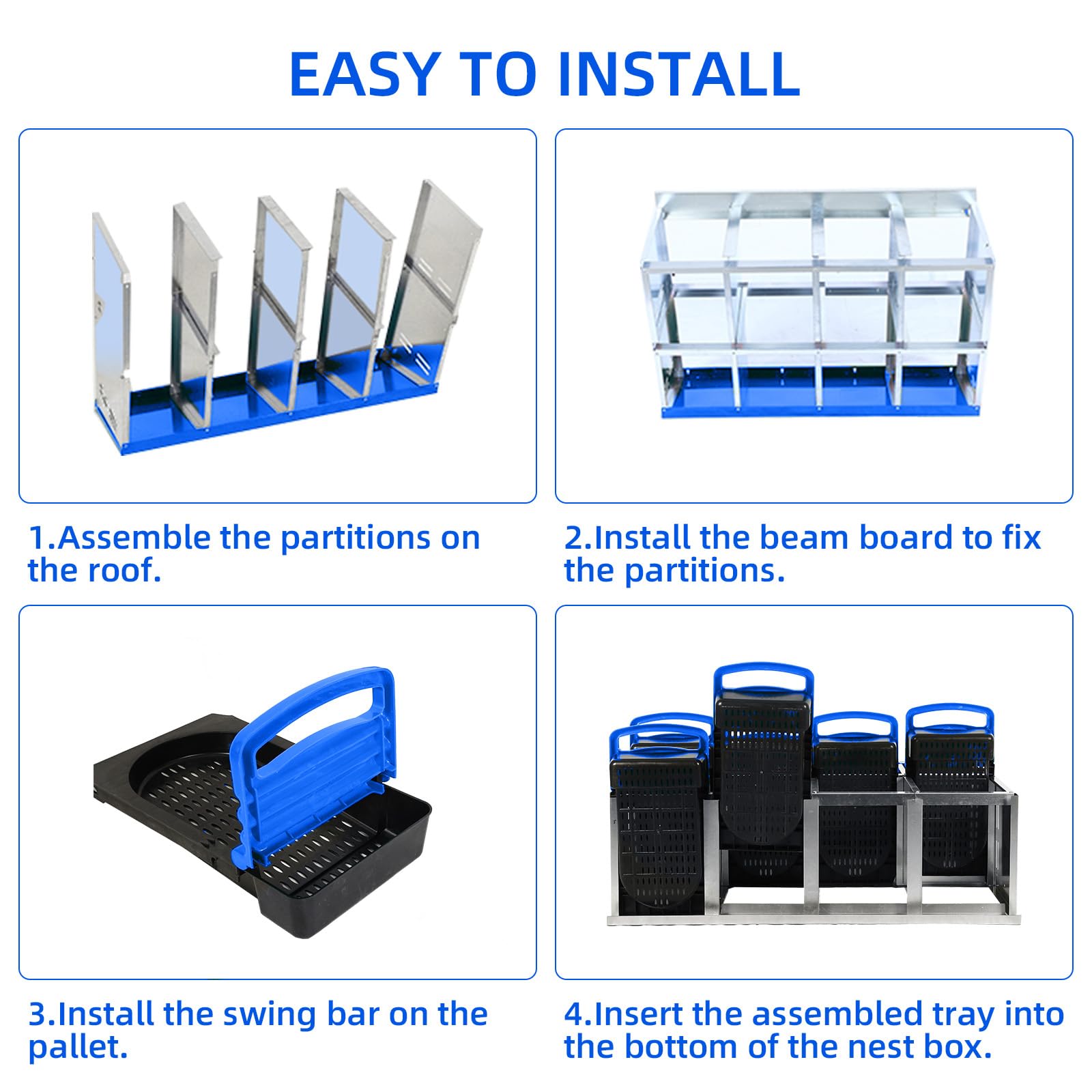 EASY TO INSTALL

1.Assemble the partitions on the roof.

2.Install the beam board to fix the partitions.

3.Install the swing bar on the pallet.

4.Insert the assembled tray into the bottom of the nest box.