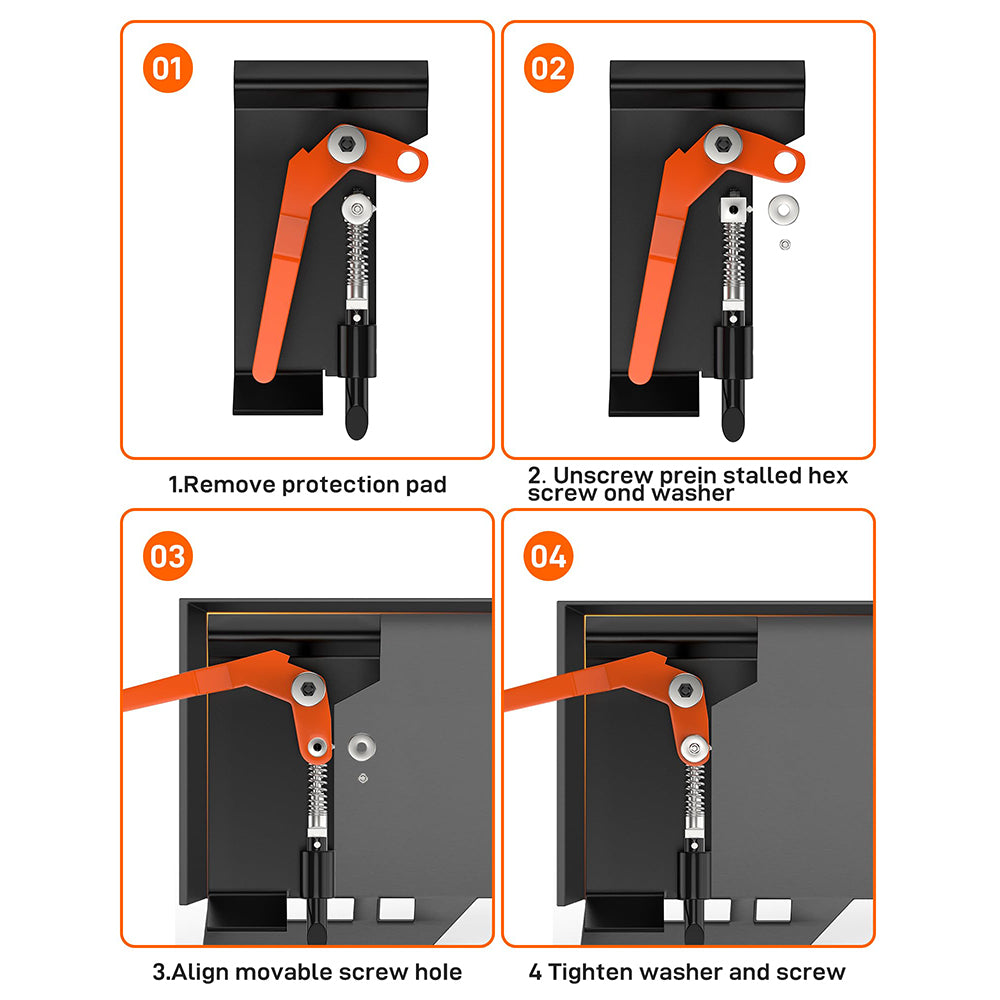 01

1.Remove protection pad

02

2. Unscrew prein stalled hex screw ond washer

03

3.Align movable screw hole

04

4 Tighten washer and screw