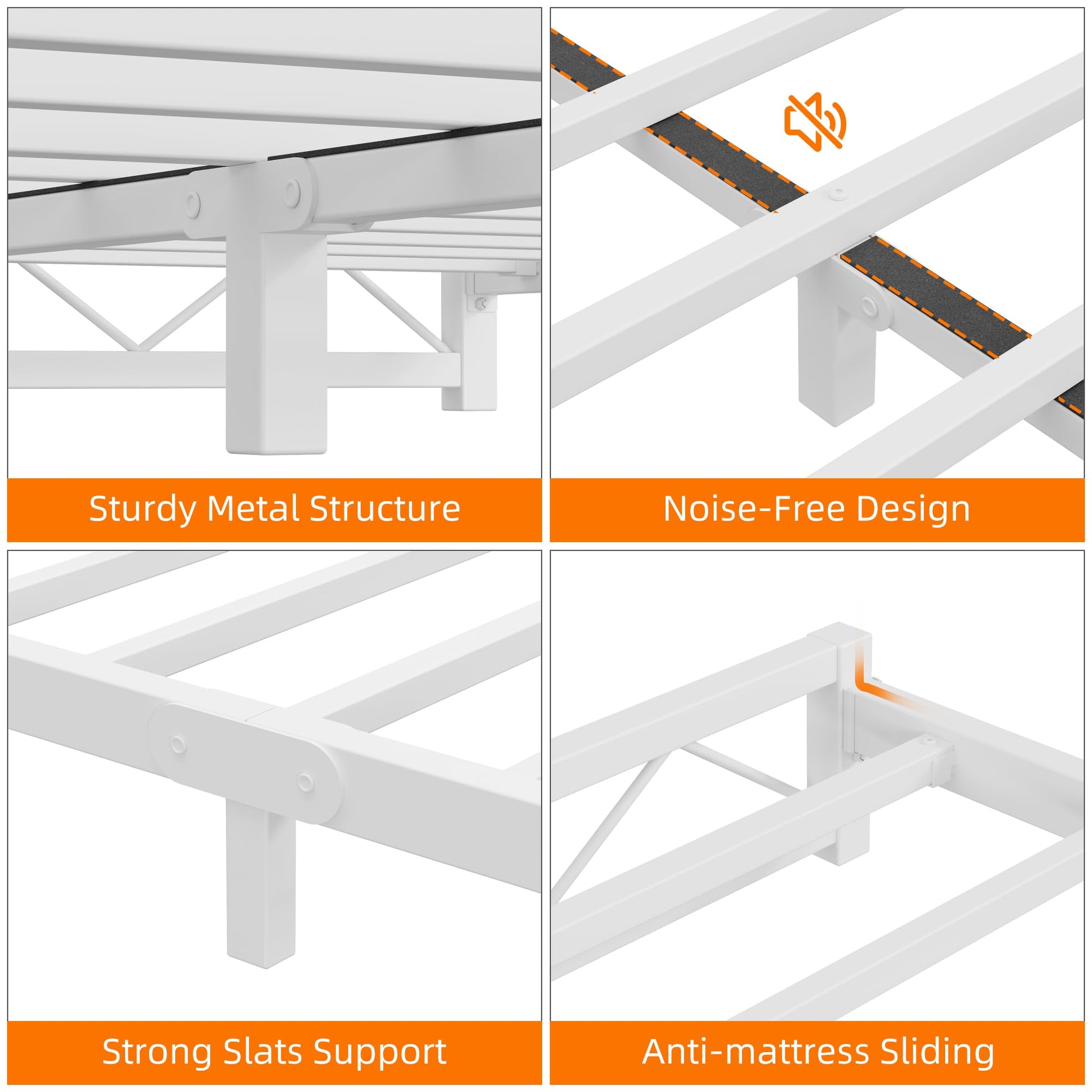 Sturdy Metal Structure

Noise-Free Design

Strong Slats Support

Anti-mattress Sliding