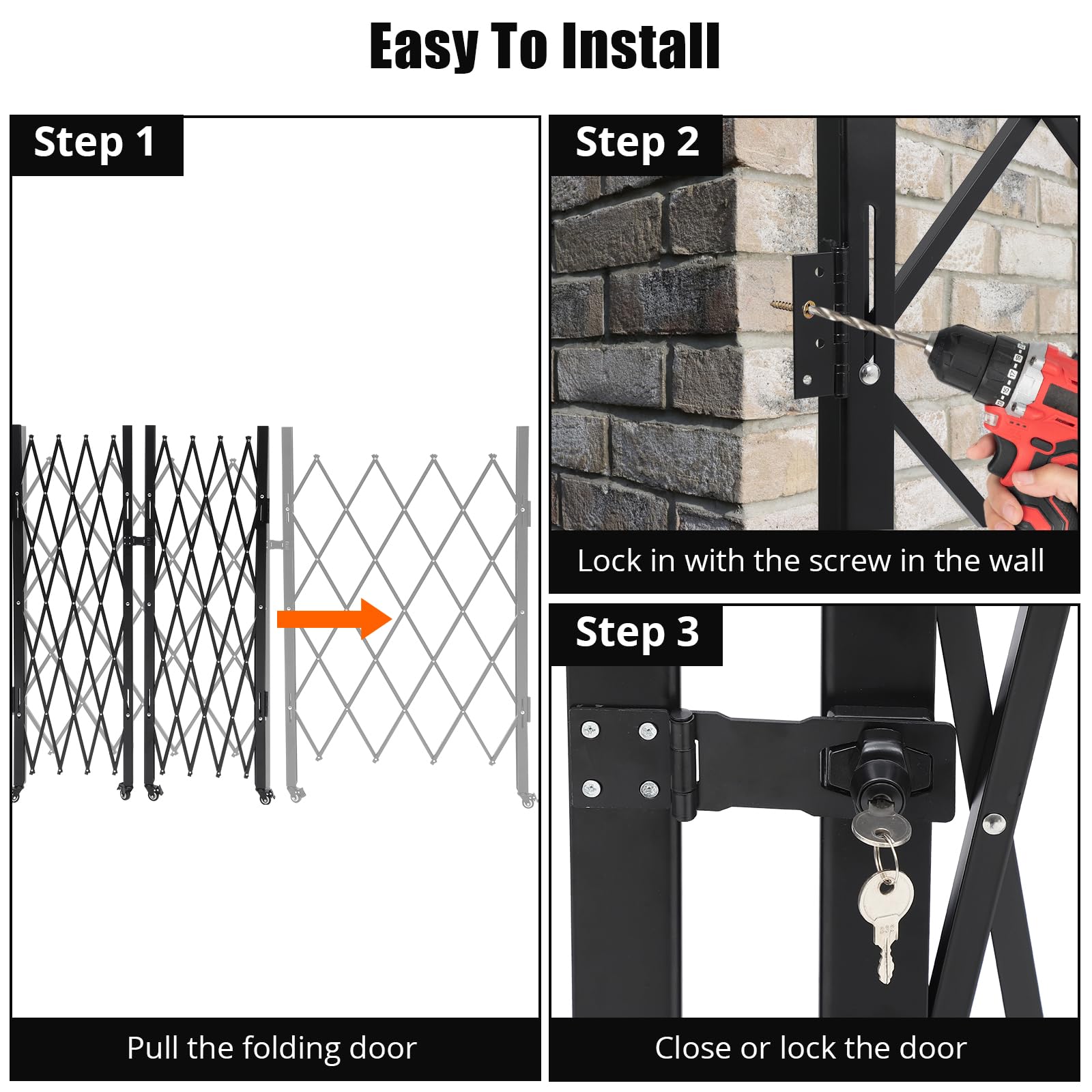 Easy To Install

Step 1

Pull the folding door

Step 2

Lock in with the screw in the wall

Step 3

Close or lock the door