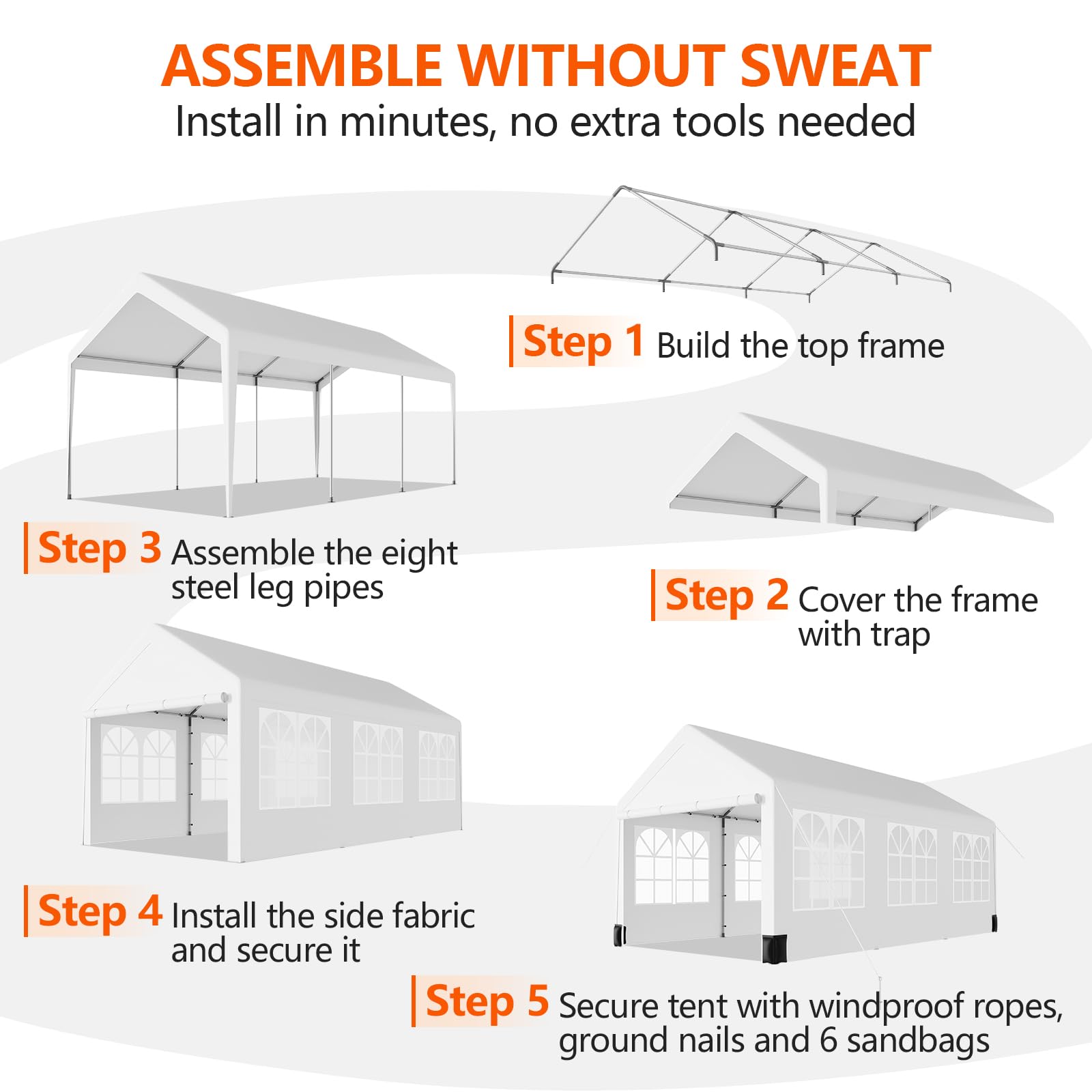 ASSEMBLE WITHOUT SWEAT
Install in minutes, no extra tools needed

Step 1 Build the top frame

Step 3 Assemble the eight steel leg pipes

Step 2 Cover the frame with trap

Step 4 Install the side fabric and secure it

Step 5 Secure tent with windproof ropes, ground nails and 6 sandbags