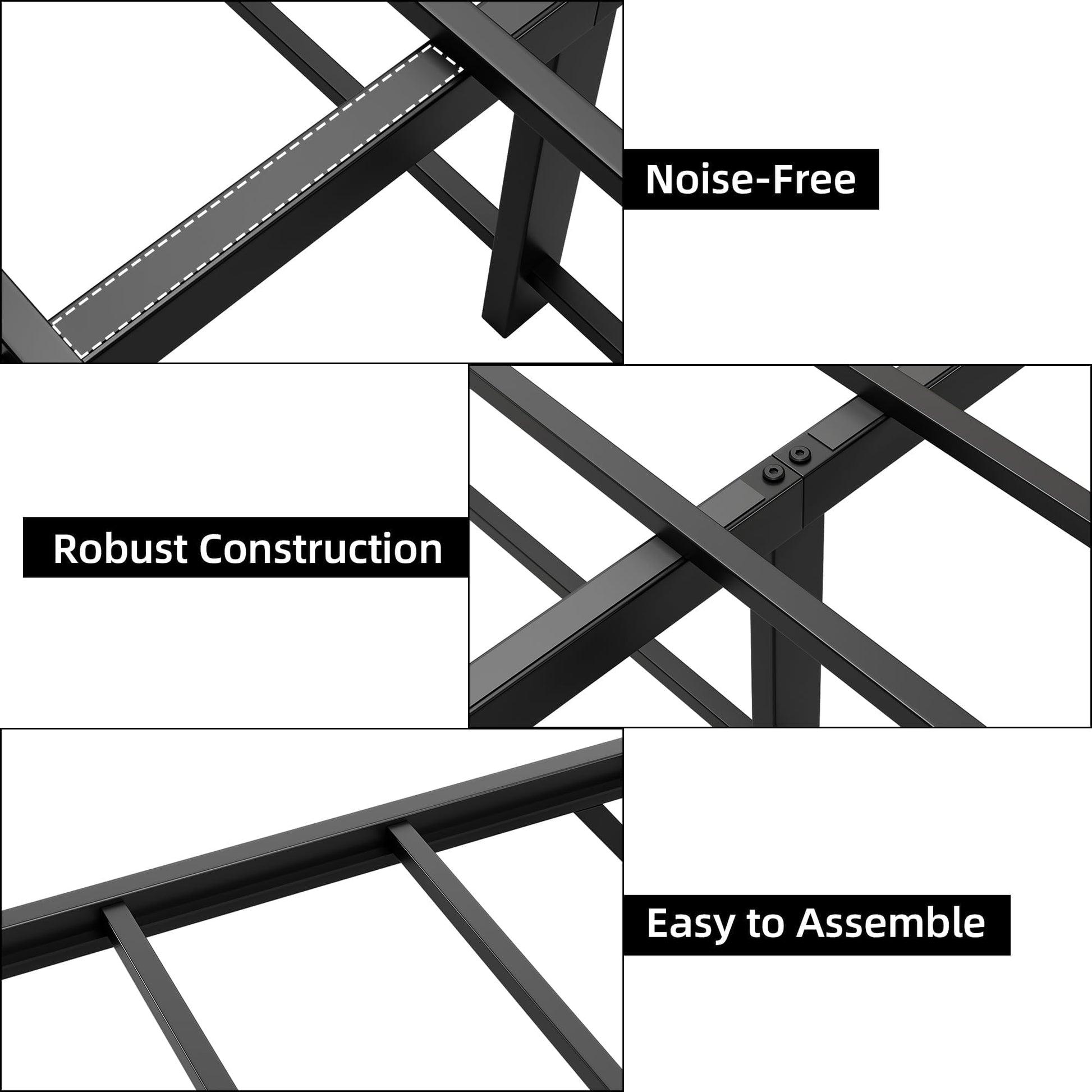 Noise-Free

Robust Construction

Easy to Assemble