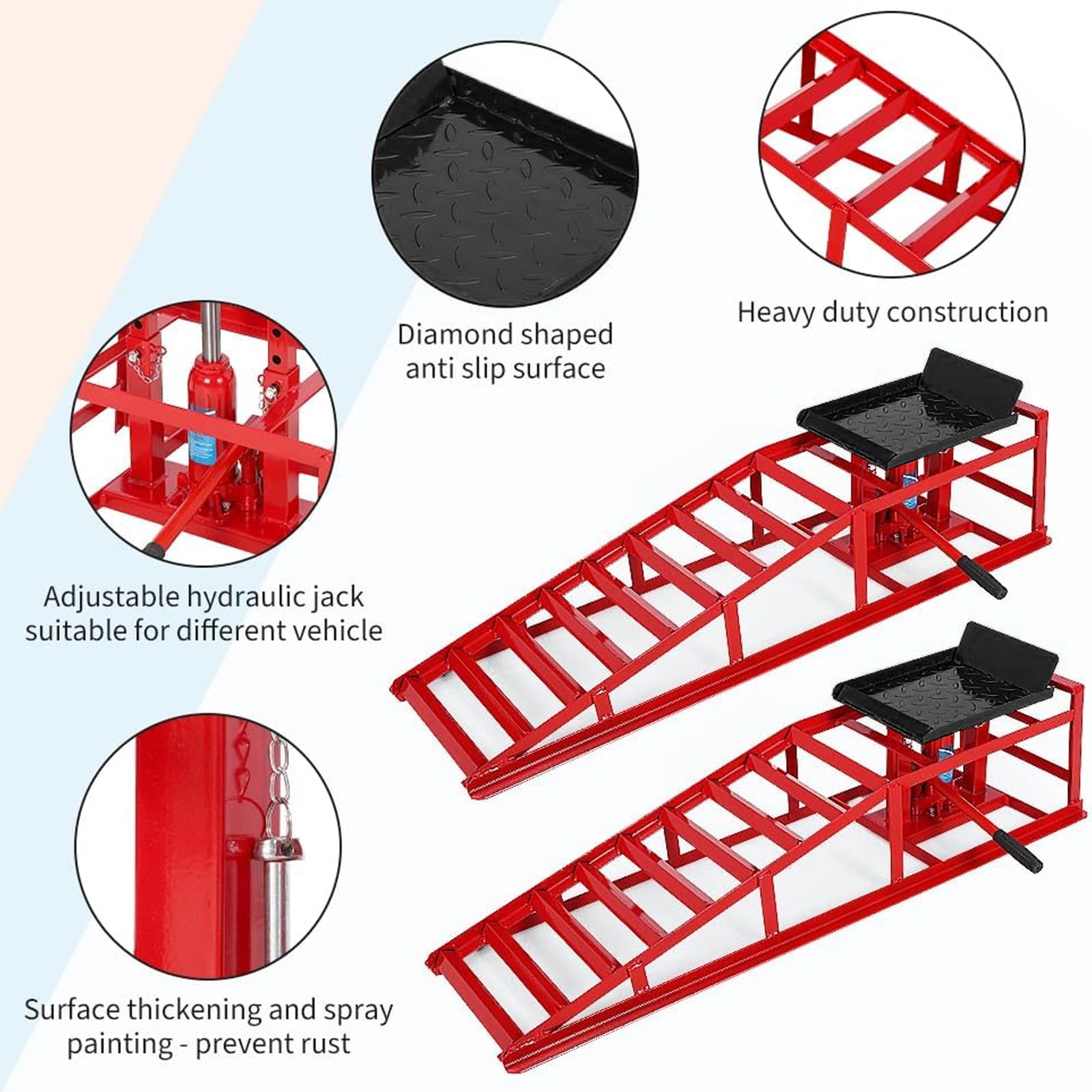 Diamond shaped anti slip surface

Heavy duty construction

Adjustable hydraulic jack suitable for different vehicle

Surface thickening and spray painting - prevent rust