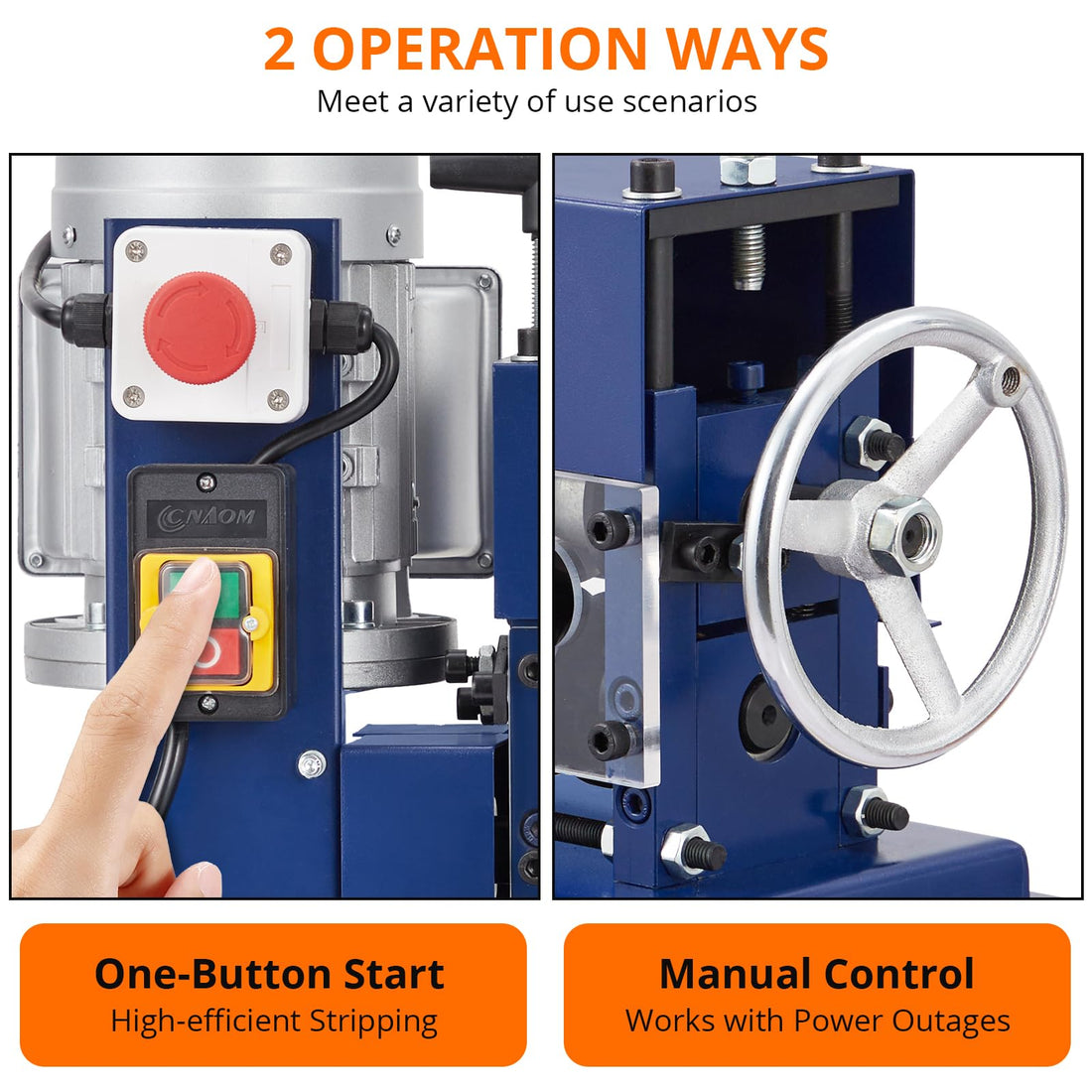 2 OPERATION WAYS
Meet a variety of use scenarios

CNAOM

One-Button Start
High-efficient Stripping

Manual Control
Works with Power Outages