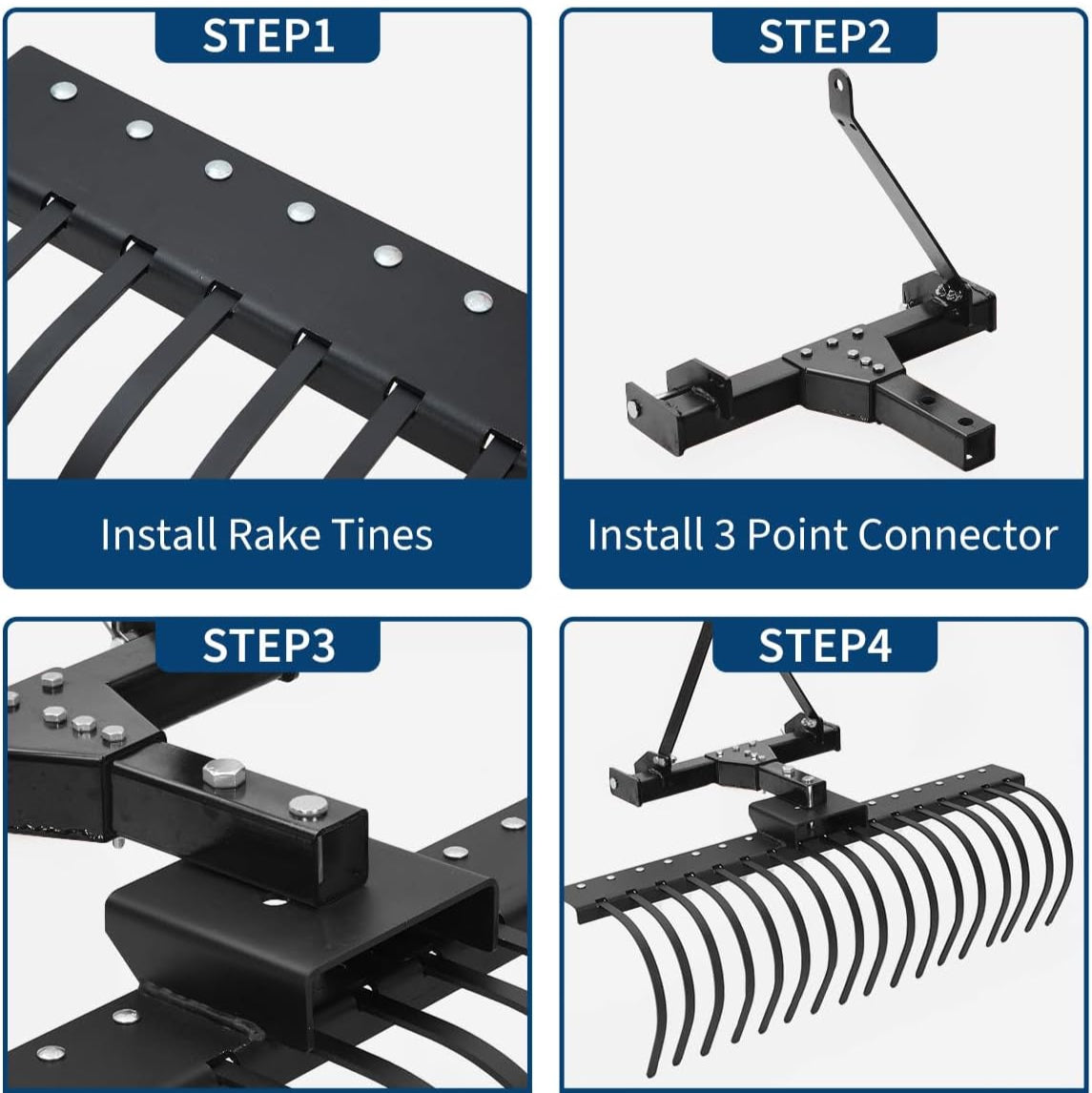 STEP1

Install Rake Tines

STEP2

Install 3 Point Connector

STEP3

STEP4