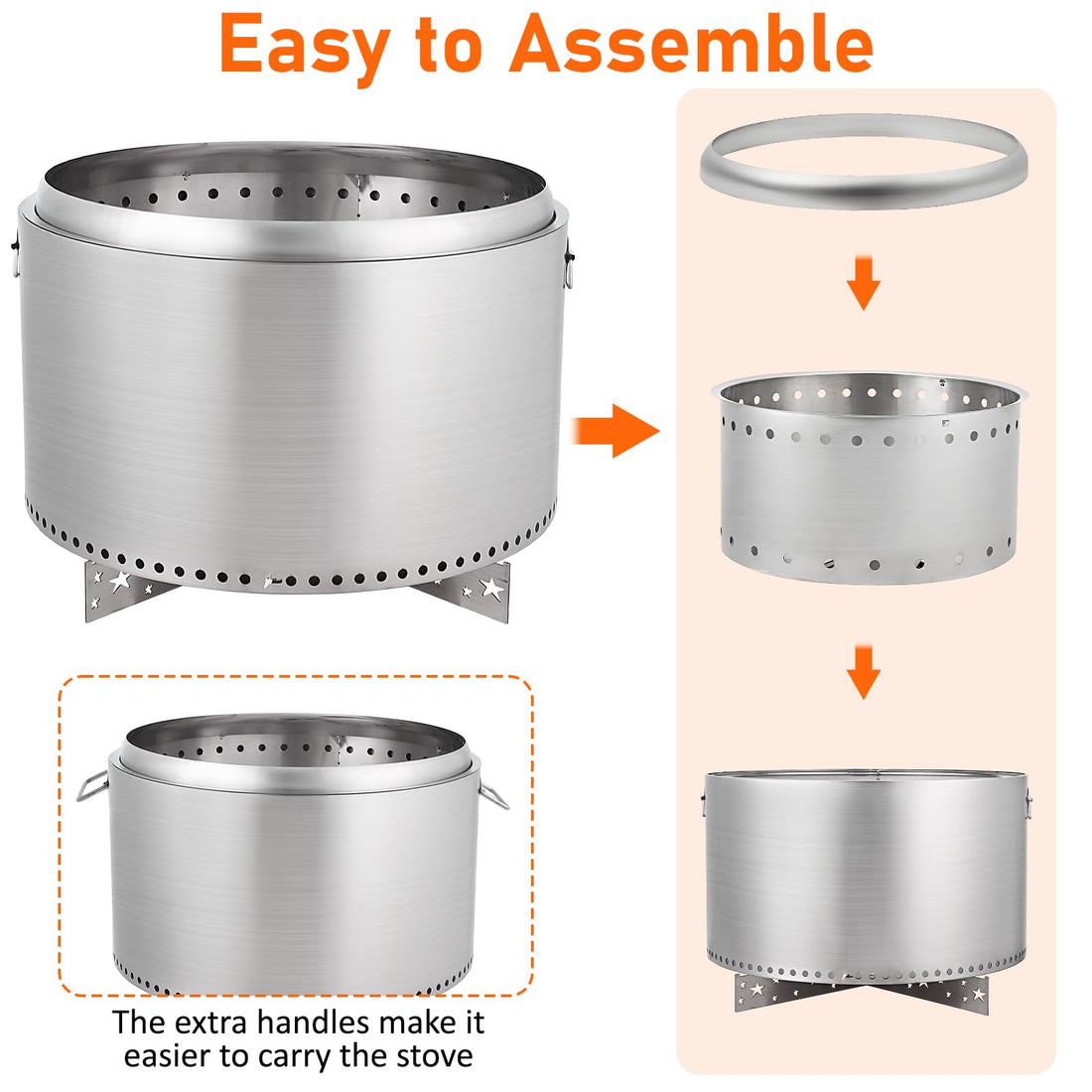 Easy to Assemble

The extra handles make it easier to carry the stove