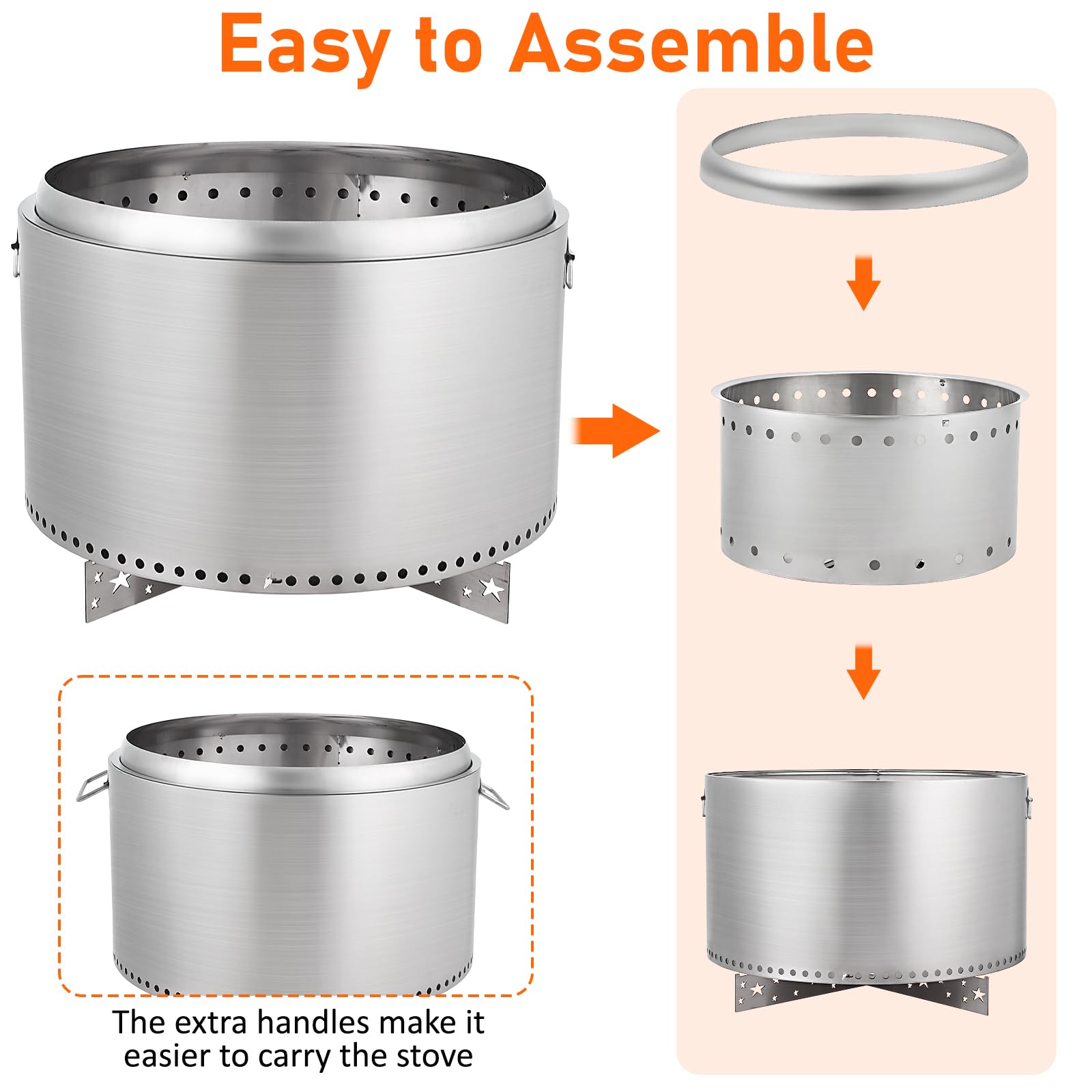 Easy to Assemble

The extra handles make it easier to carry the stove