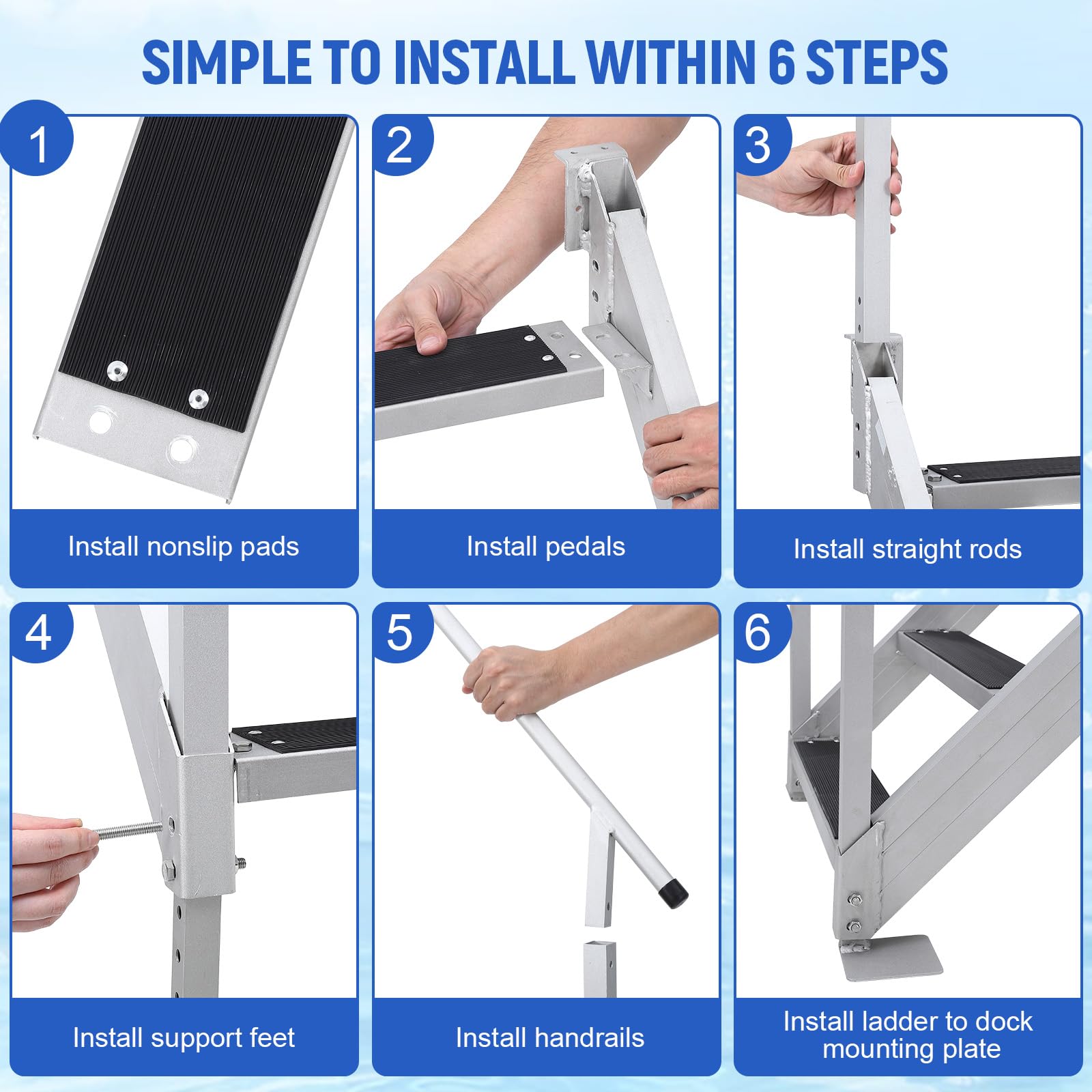 SIMPLE TO INSTALL WITHIN 6 STEPS

1

Install nonslip pads

2

Install pedals

3

Install straight rods

4

Install support feet

5

Install handrails

6

Install ladder to dock mounting plate