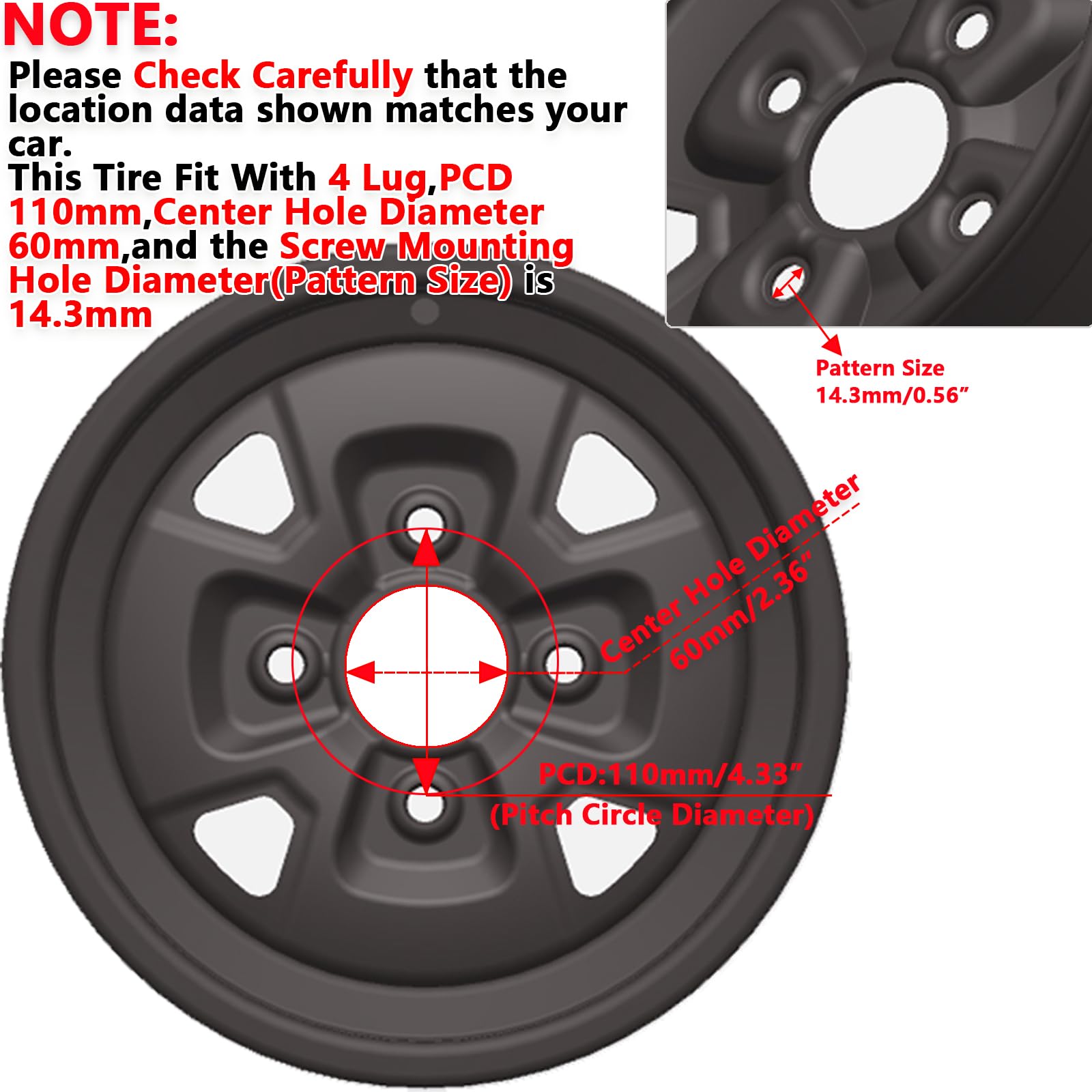 NOTE:
Please Check Carefully that the location data shown matches your car.
This Tire Fit With 4 Lug,PCD 110mm,Center Hole Diameter 60mm,and the Screw Mounting Hole Diameter(Pattern Size) is 14.3mm

Pattern Size
14.3mm/0.56”

Center Hole Diameter
60mm/2.36”

PCD:110mm/4.33”
(Pitch Circle Diameter)