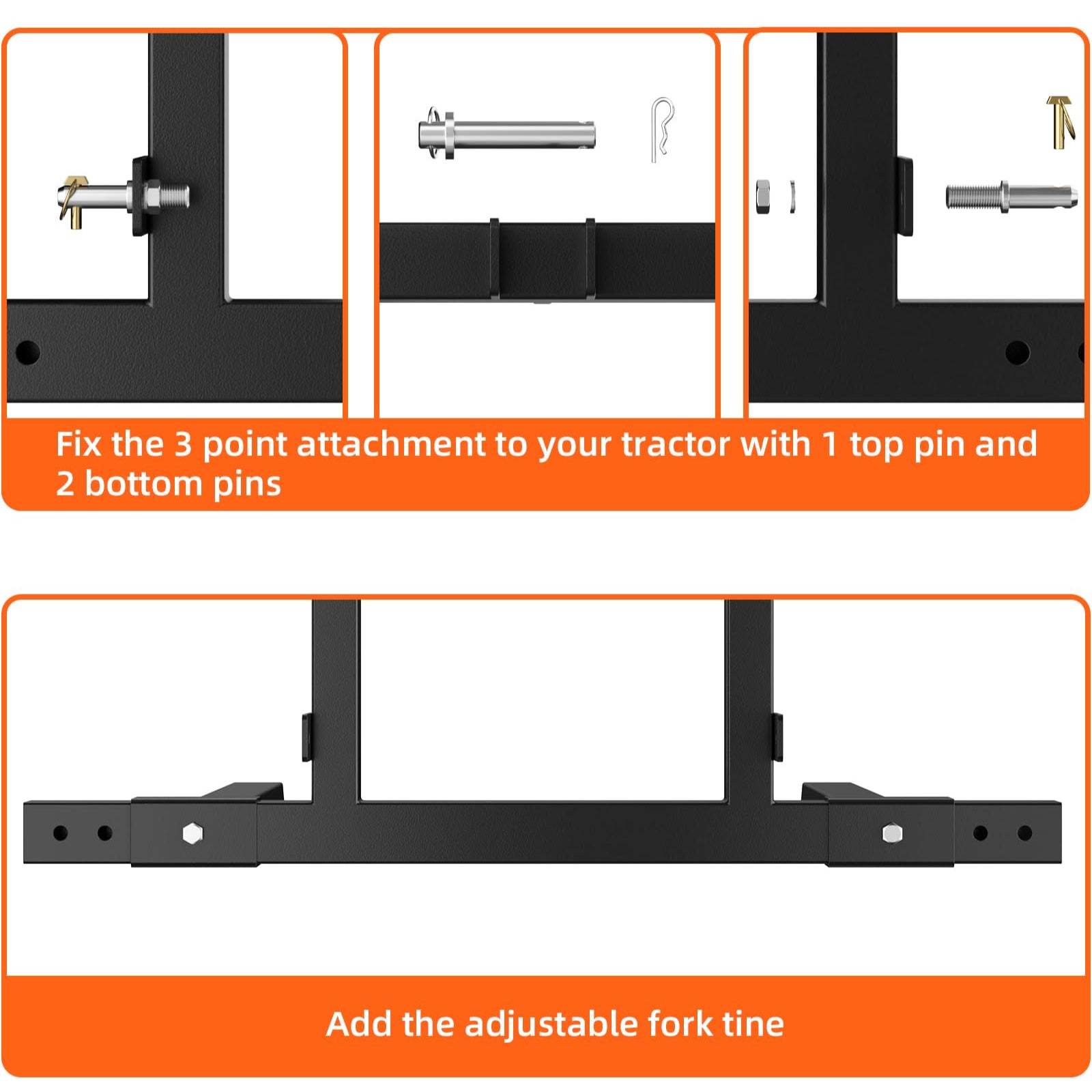 Fix the 3 point attachment to your tractor with 1 top pin and 2 bottom pins

Add the adjustable fork tine