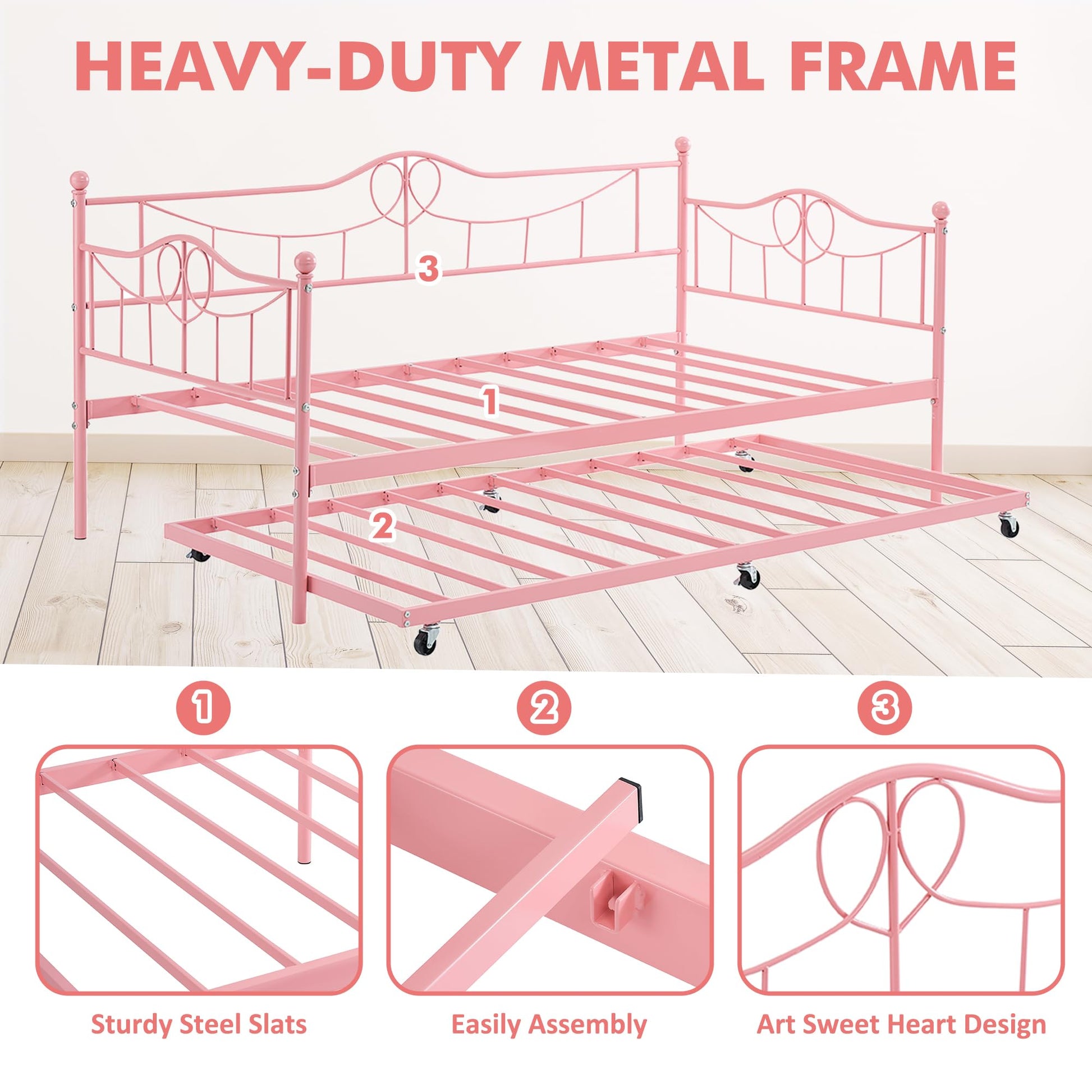 HEAVY-DUTY METAL FRAME

3

1

2

1

2

3

Sturdy Steel Slats

Easily Assembly

Art Sweet Heart Design