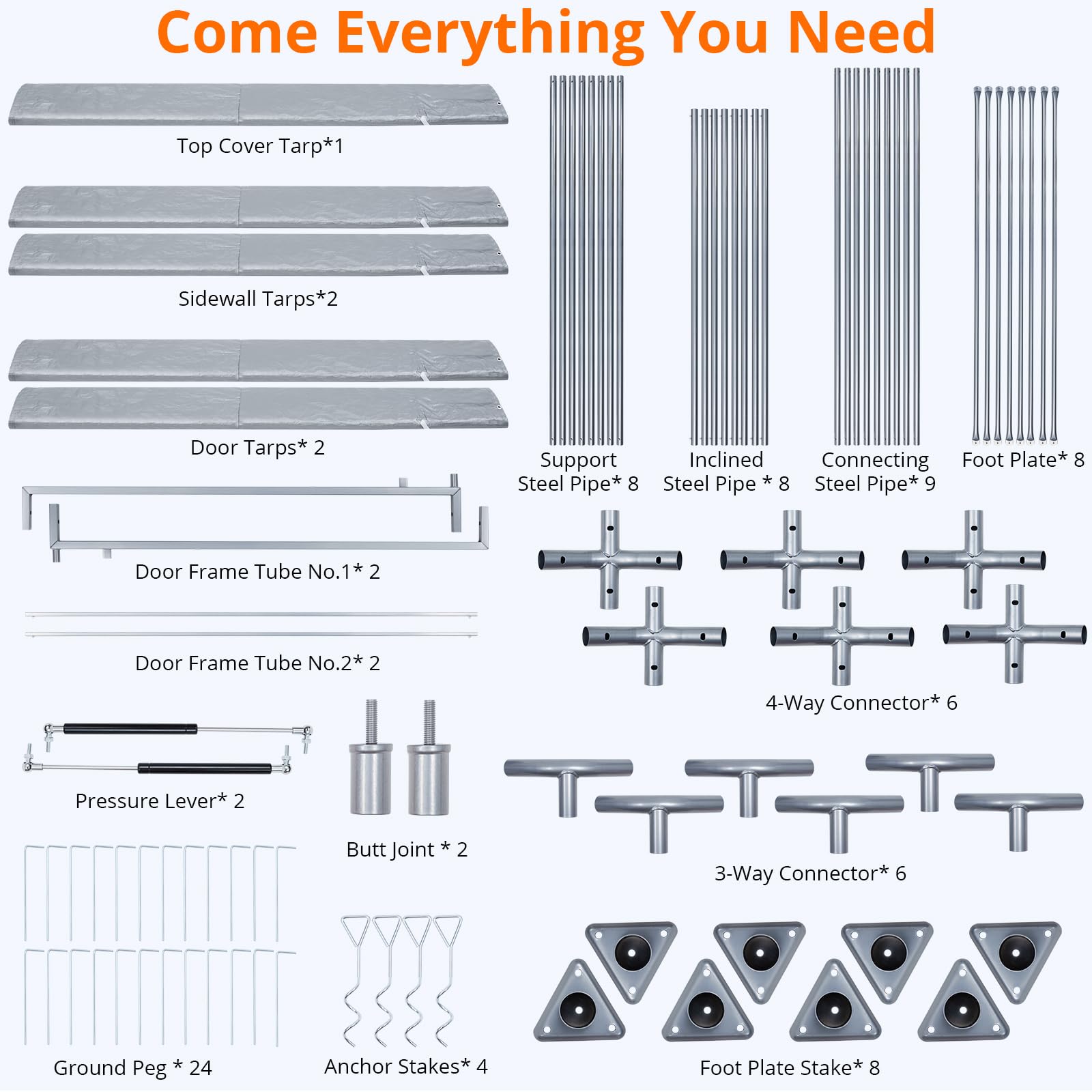 Come Everything You Need

Top Cover Tarp*1

Sidewall Tarps*2

Door Tarps* 2

Support Steel Pipe* 8

Inclined Steel Pipe * 8

Connecting Steel Pipe* 9

Foot Plate* 8

Door Frame Tube No.1* 2

Door Frame Tube No.2* 2

4-Way Connector* 6

Pressure Lever* 2

Butt Joint * 2

3-Way Connector* 6

Ground Peg * 24

Anchor Stakes* 4

Foot Plate Stake* 8