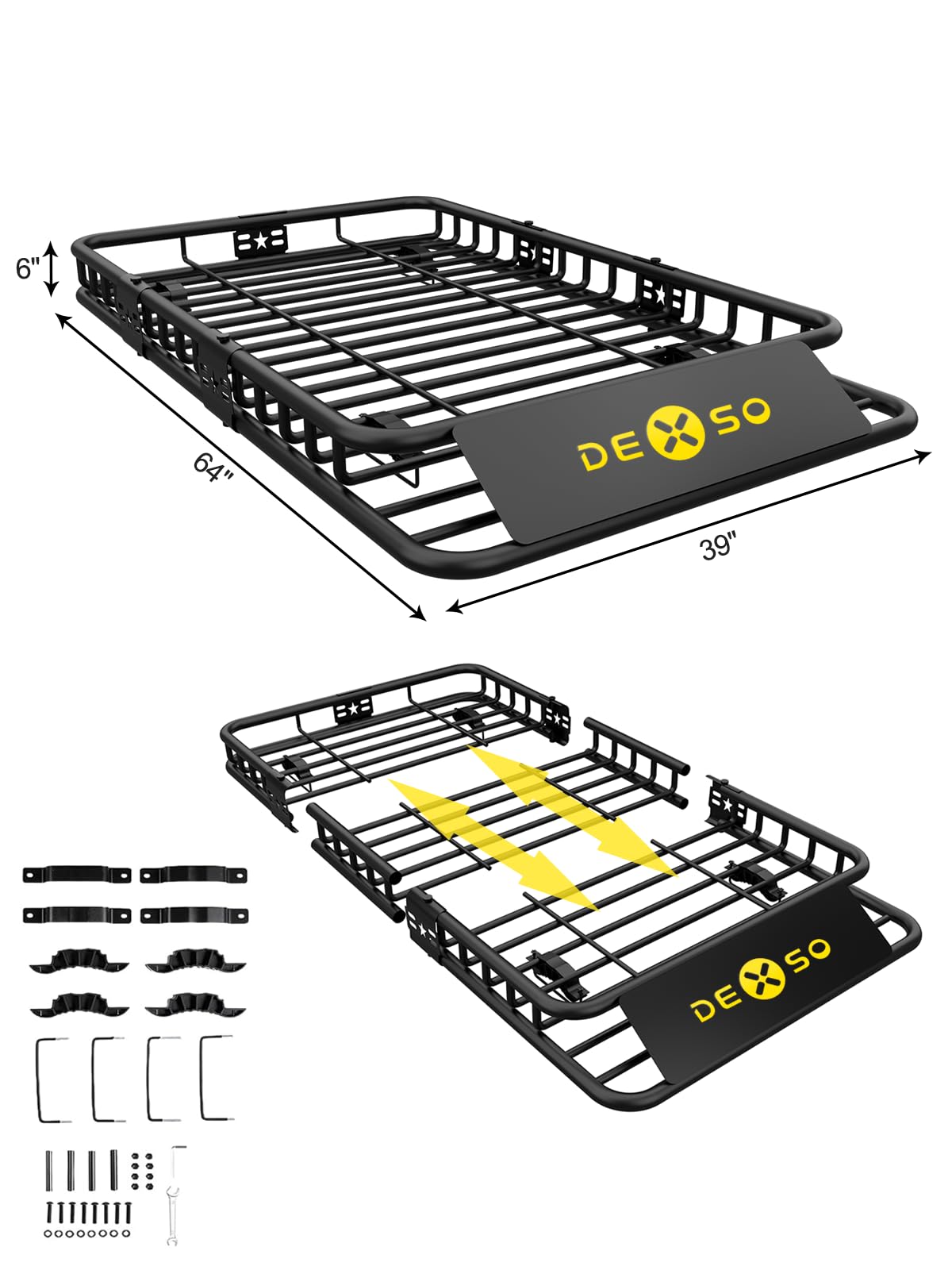 6"
64"
39"
DEXSO
DEXSO