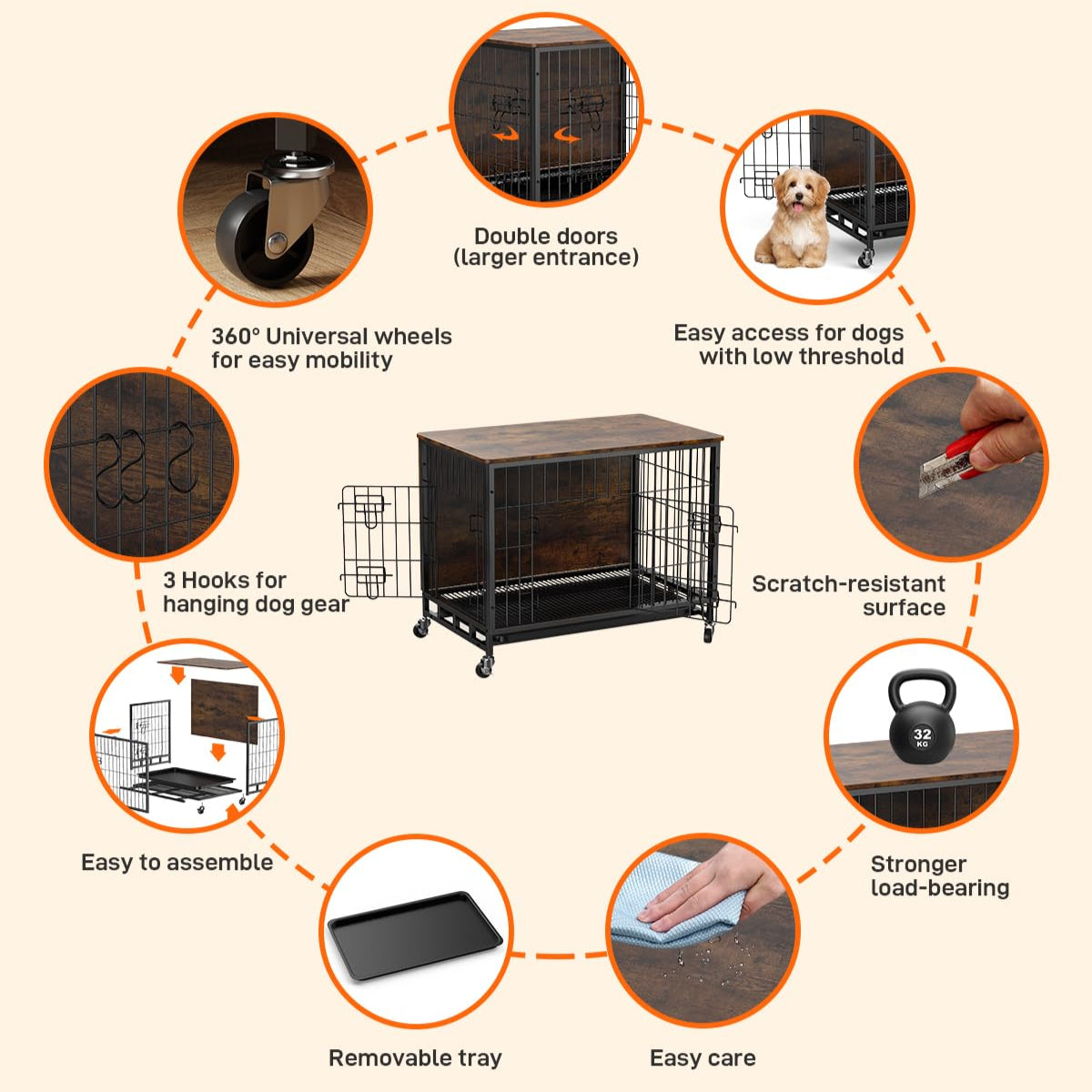 Double doors
(larger entrance)

360° Universal wheels
for easy mobility

Easy access for dogs
with low threshold

3 Hooks for
hanging dog gear

Scratch-resistant
surface

32
KG

Easy to assemble

Stronger
load-bearing

Removable tray

Easy care