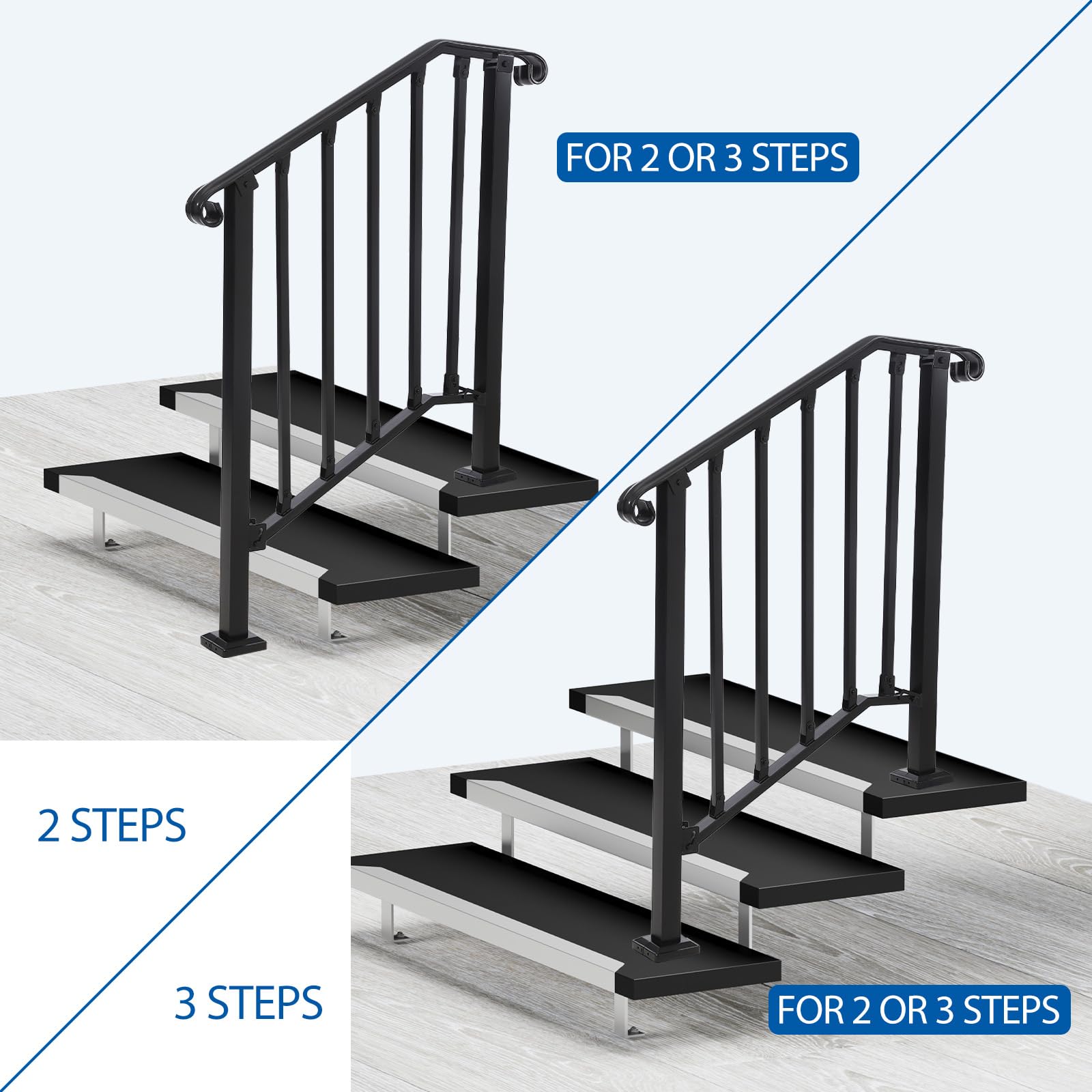 FOR 2 OR 3 STEPS

2 STEPS

3 STEPS

FOR 2 OR 3 STEPS