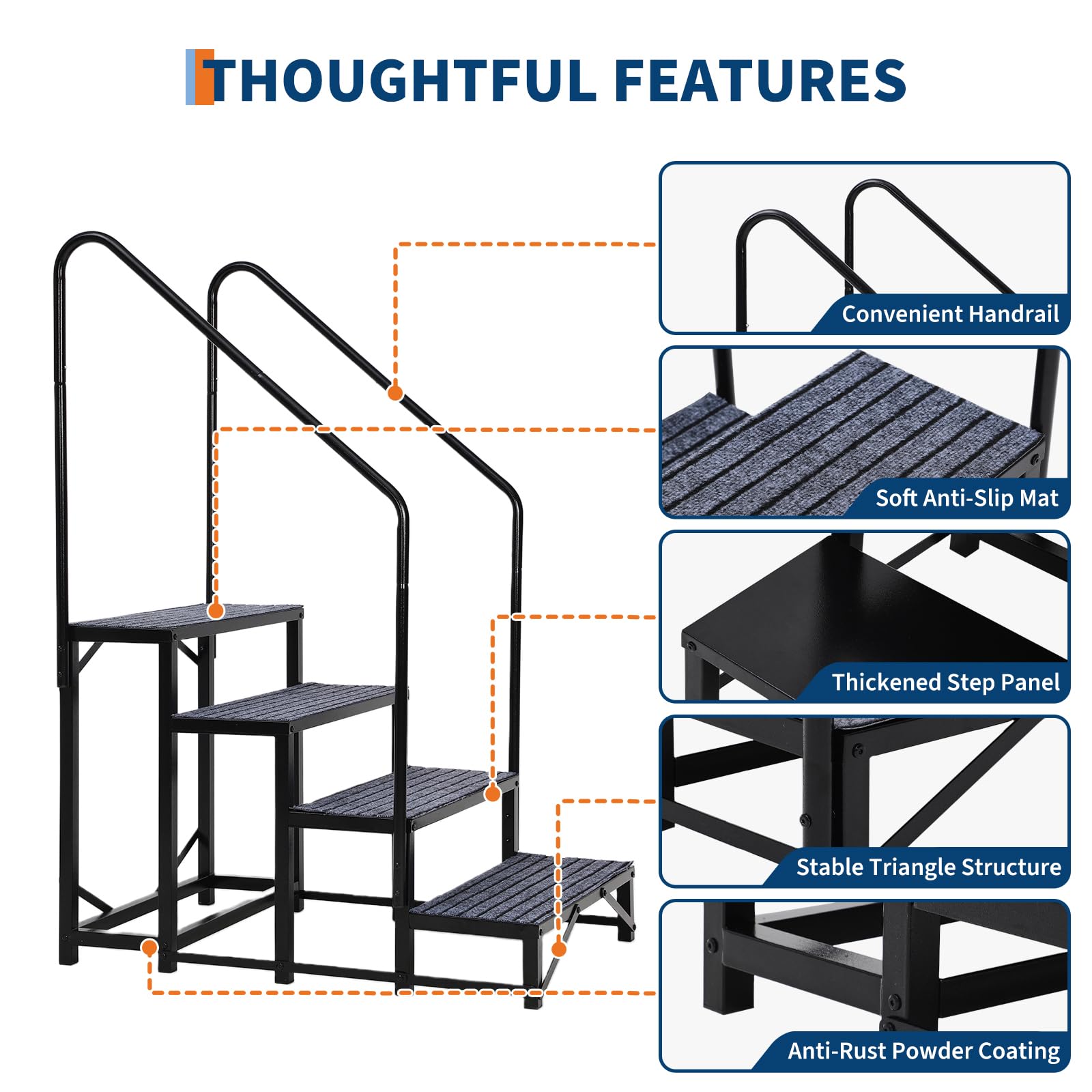 THOUGHTFUL FEATURES

Convenient Handrail

Soft Anti-Slip Mat

Thickened Step Panel

Stable Triangle Structure

Anti-Rust Powder Coating