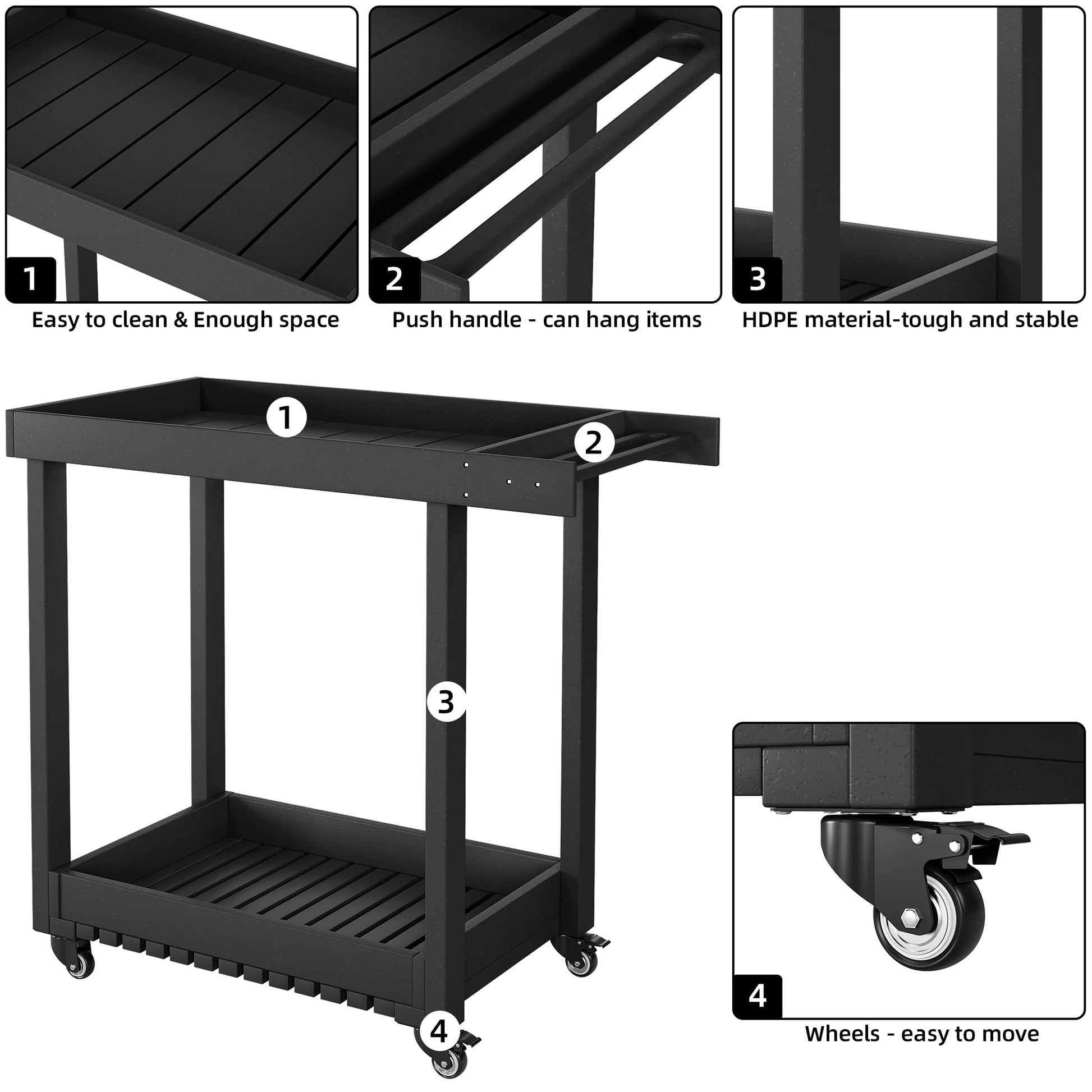 1
Easy to clean & Enough space

2
Push handle - can hang items

3
HDPE material-tough and stable

1

2

3

4

4
Wheels - easy to move