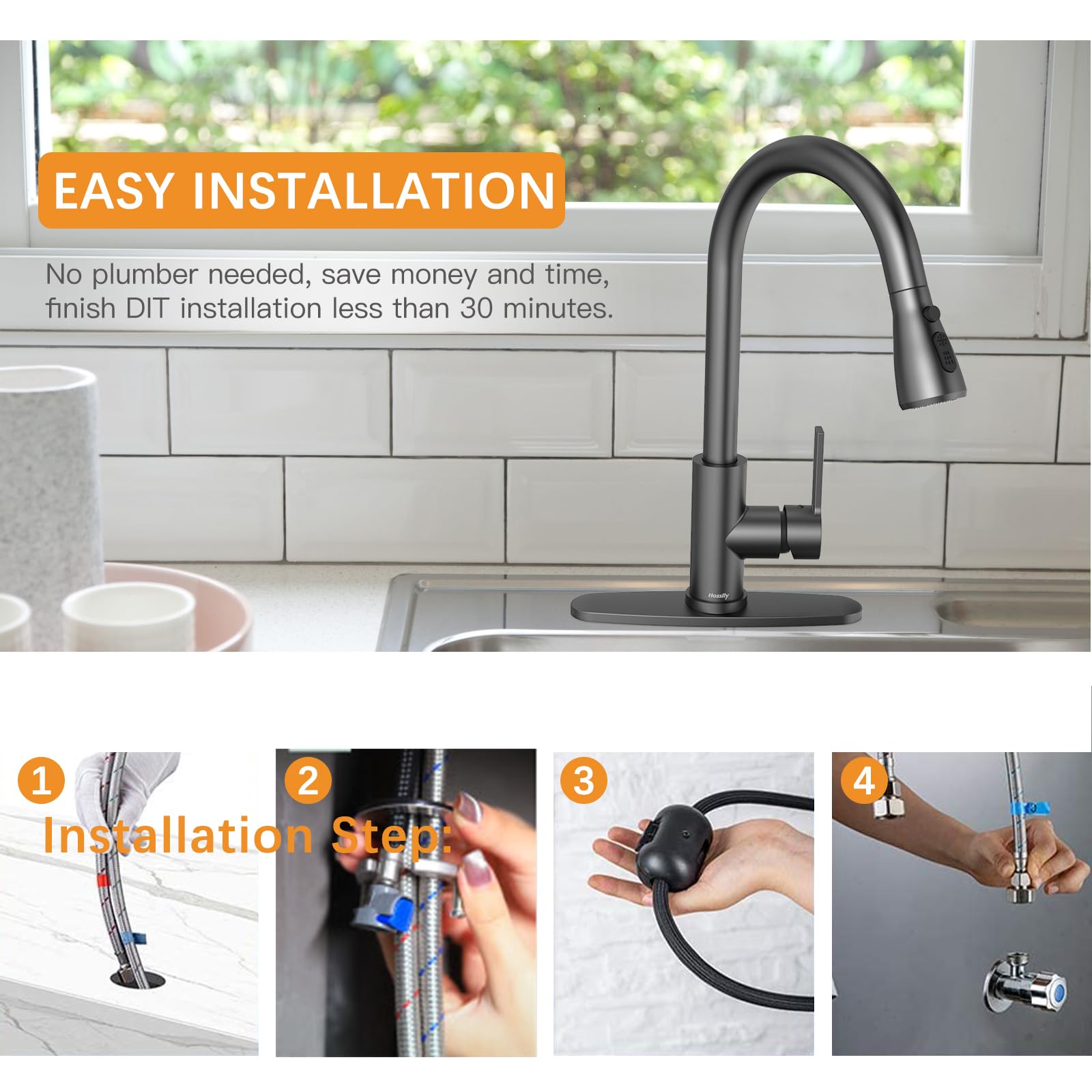 EASY INSTALLATION

No plumber needed, save money and time, finish DIT installation less than 30 minutes.

Hosslly

1

2

3

4

Installation Step: